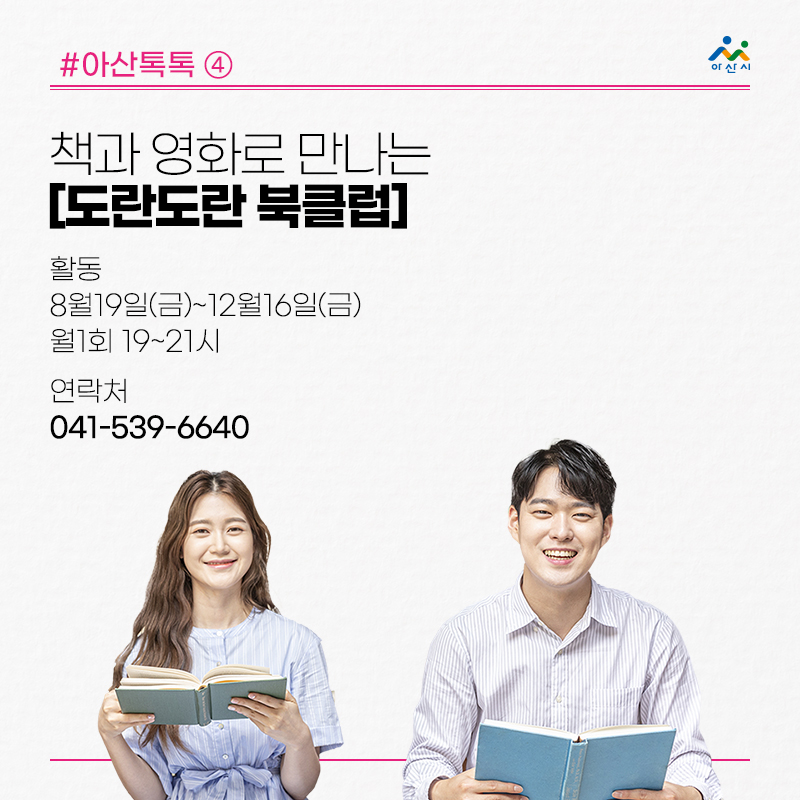 #아산톡톡 ④

아산시

책과 영화로 만나는
[도란도란 북클럽]

활동
8월19일(금)~12월16일(금)
월1회 19~21시

연락처
041-539-6640