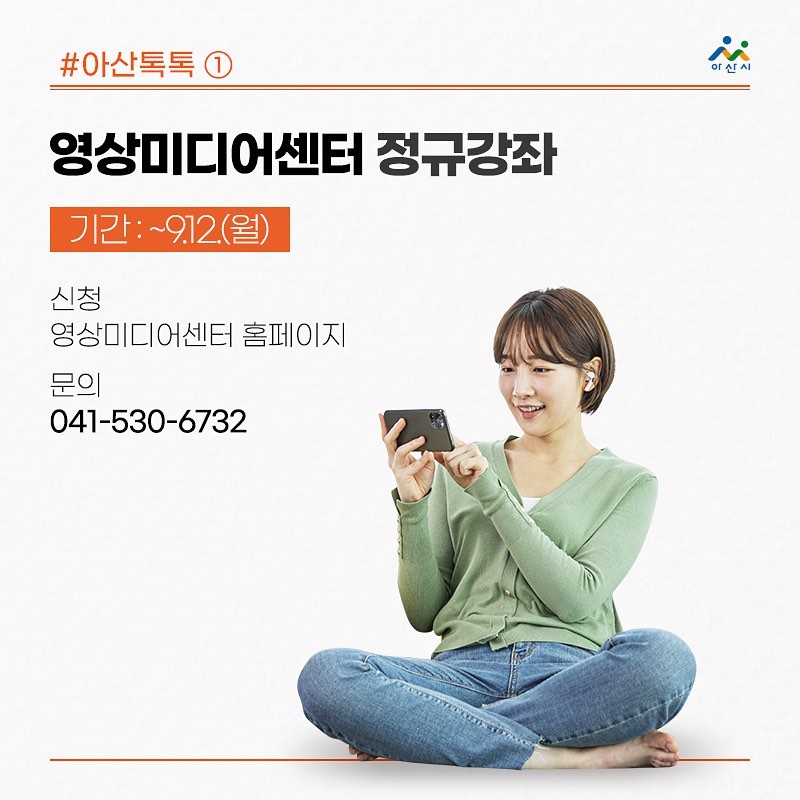 #아산톡톡 ①

아산시

영상미디어센터 정규강좌

기간 : ~9.12.(월)

신청
영상미디어센터 홈페이지

문의
041-530-6732