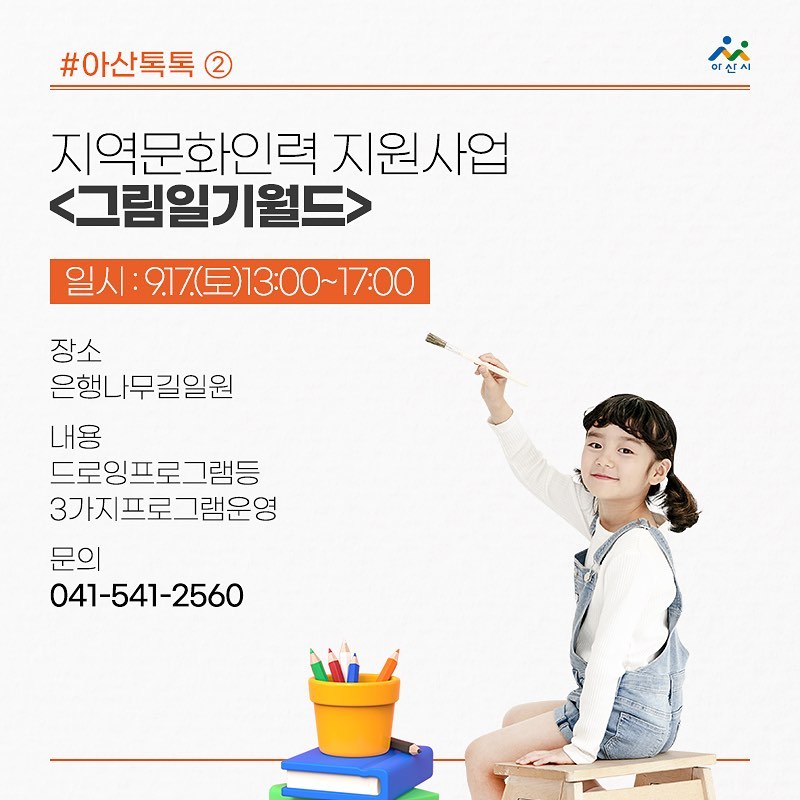 #아산톡톡 ②

아산시

지역문화인력 지원사업
<그림일기월드>

일시 : 9.17.(토)13:00~17:00

장소
은행나무길일원

내용
드로잉프로그램등
3가지프로그램운영

문의
041-541-2560