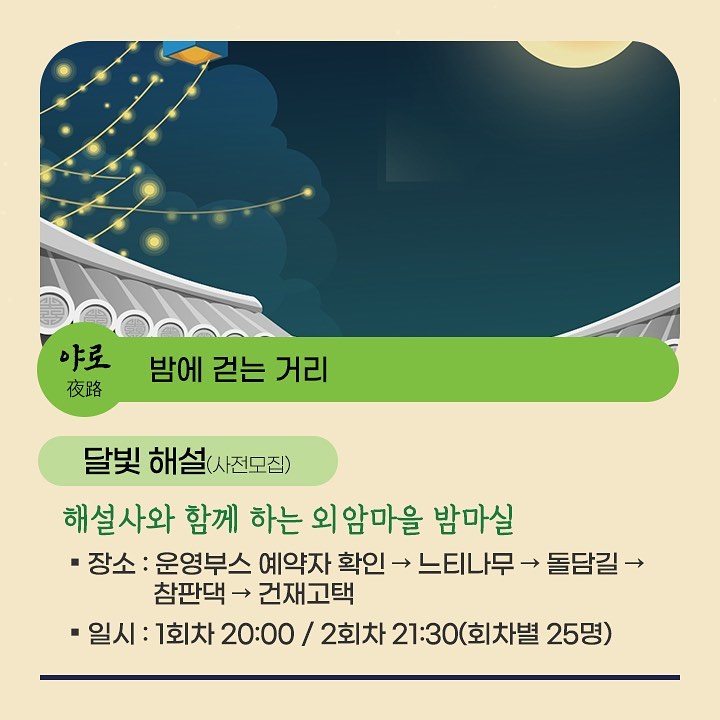 야로
夜路

밤에 걷는 거리

달빛 해설(사전모집)

해설사와 함께 하는 외암마을 밤마실

▪ 장소 : 운영부스 예약자 확인 → 느티나무 → 돌담길 → 참판댁 → 건재고택

▪ 일시 : 1회차 20:00 / 2회차 21:30(회차별 25명)