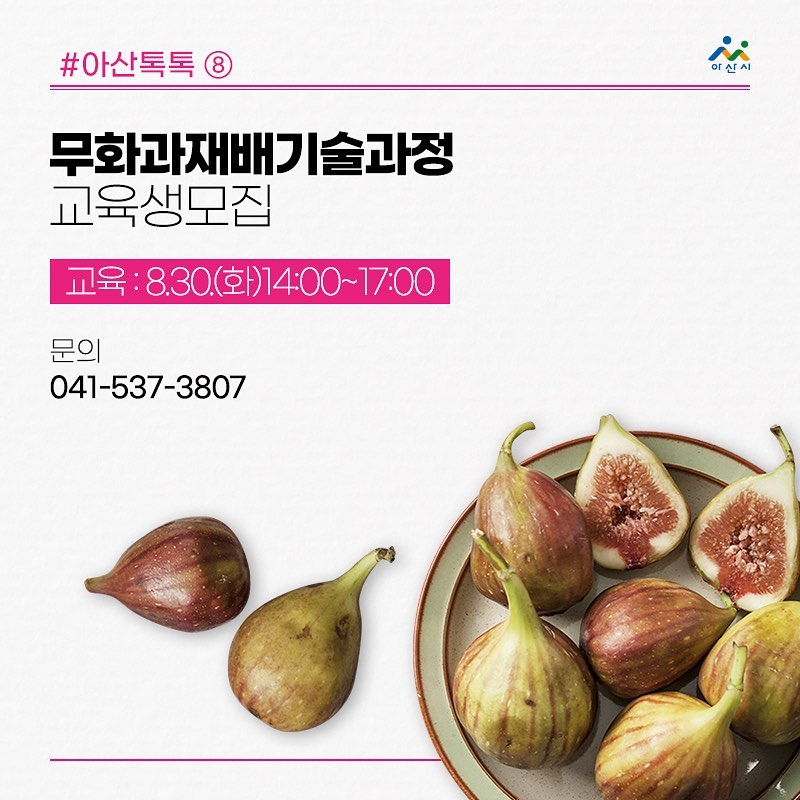 #아산톡톡 ⑧

아산시

무화과재배기술과정
교육생모집

교육 : 8.30.(화)14:00~17:00

문의
041-537-3807