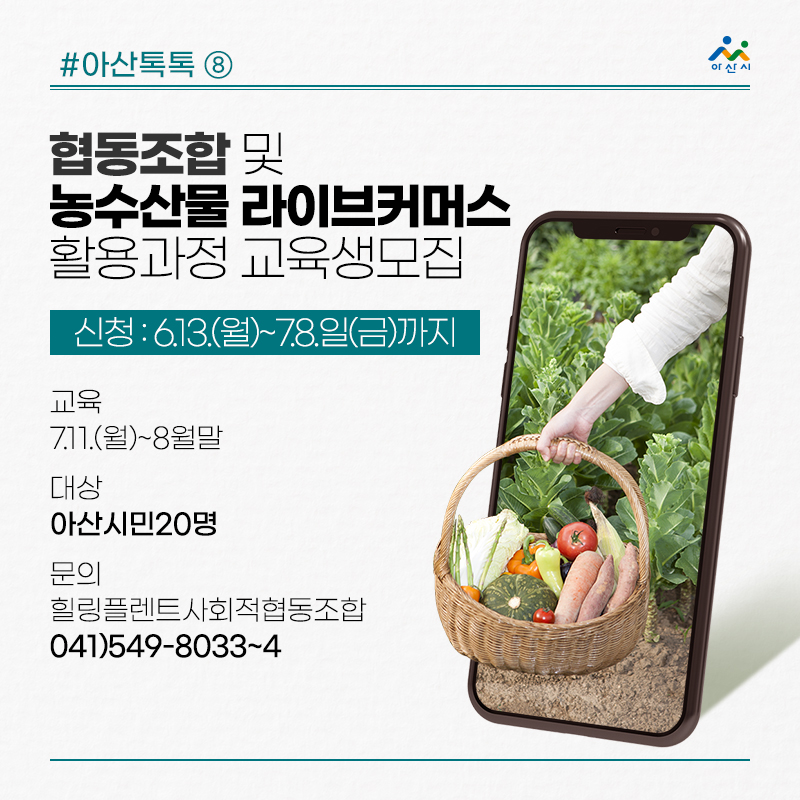 #아산톡톡 ⑧

아산시

협동조합 및
농수산물 라이브커머스
활용과정 교육생모집

신청 : 6.13.(월)~7.8.일(금)까지

교육
7.11.(월)~8월말

대상
아산시민20명

문의
힐링플렌트사회적협동조합
041)549-8033~4