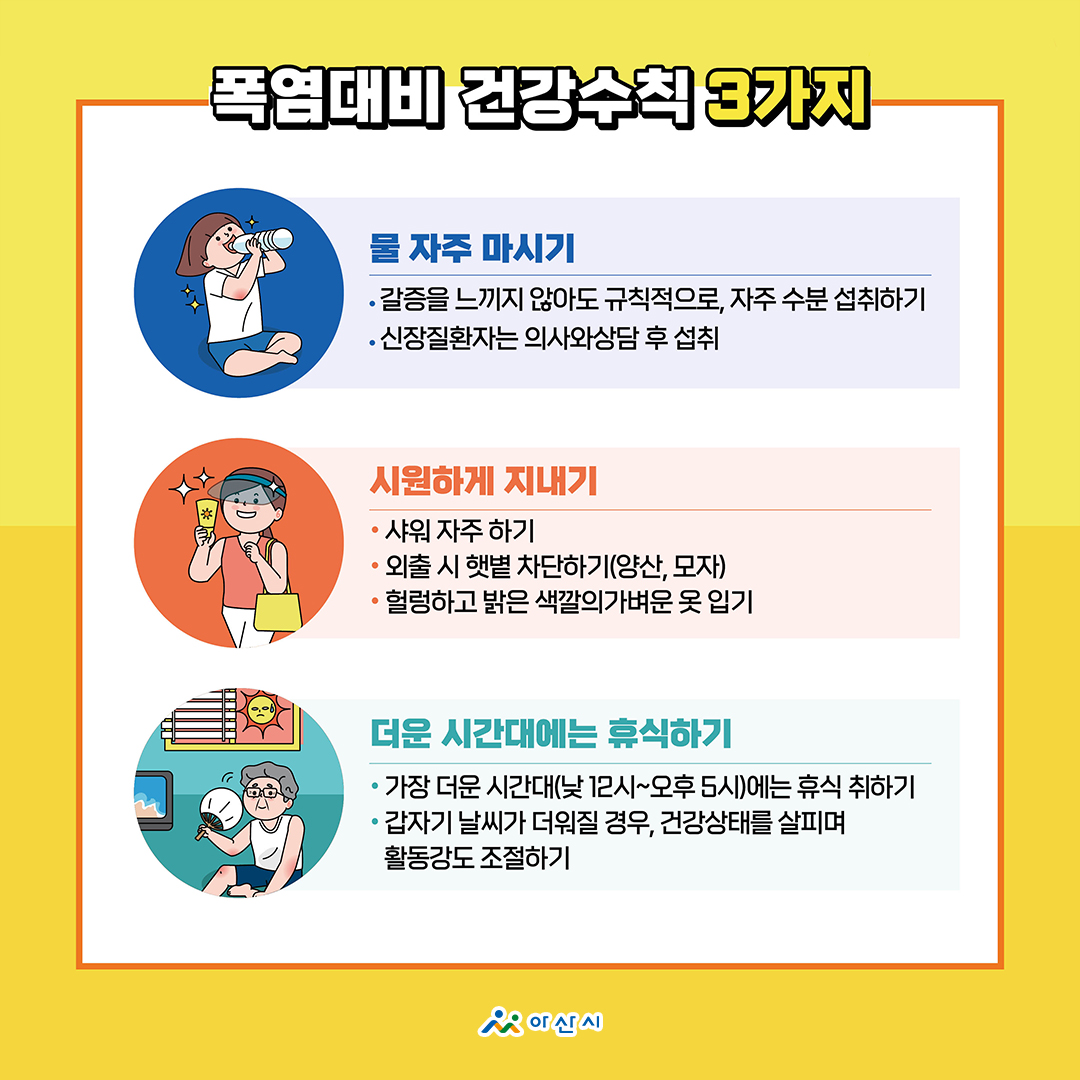 폭염대비 건강수칙 3가지

물 자주 마시기

• 갈증을 느끼지 않아도 규칙적으로, 자주 수분 섭취하기
• 신장질환자는 의사와상담 후 섭취

시원하게 지내기

• 샤워 자주 하기
• 외출 시 햇볕 차단하기(양산, 모자)
• 헐렁하고 밝은 색깔의가벼운 옷 입기

더운 시간대에는 휴식하기

• 가장 더운 시간대(낮 12시~오후 5시)에는 휴식 취하기
• 갑자기 날씨가 더워질 경우, 건강상태를 살피며 활동강도 조절하기

아산시