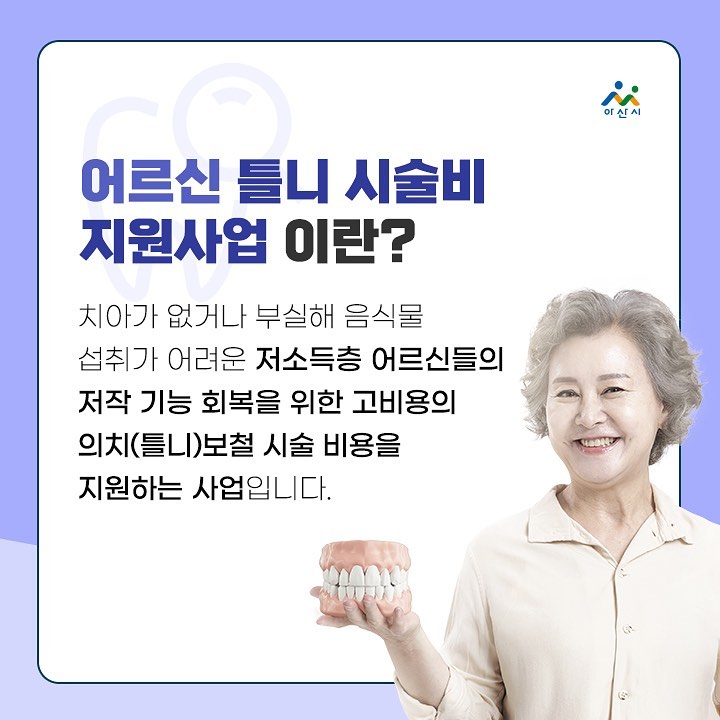 아산시

어르신 틀니 시술비 지원사업 이란?

치아가 없거나 부실해 음식물 섭취가 어려운 저소득층 어르신들의 저작 기능 회복을 위한 고비용의 의치(틀니)보철 시술 비용을 지원하는 사업입니다.