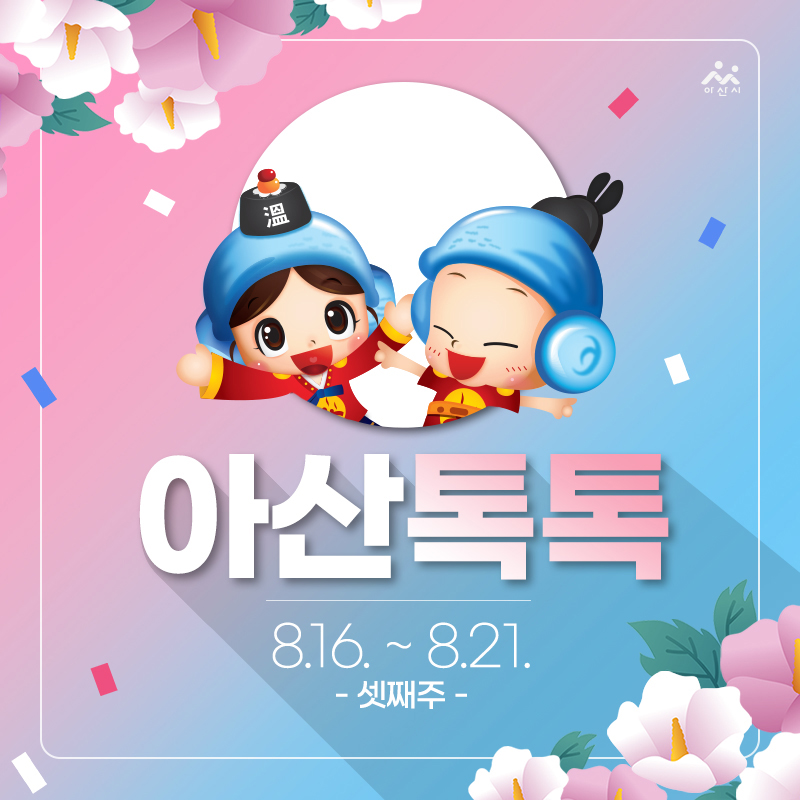 아산시

溫

아산톡톡

8.16. ~ 8.21.
- 셋째주 -