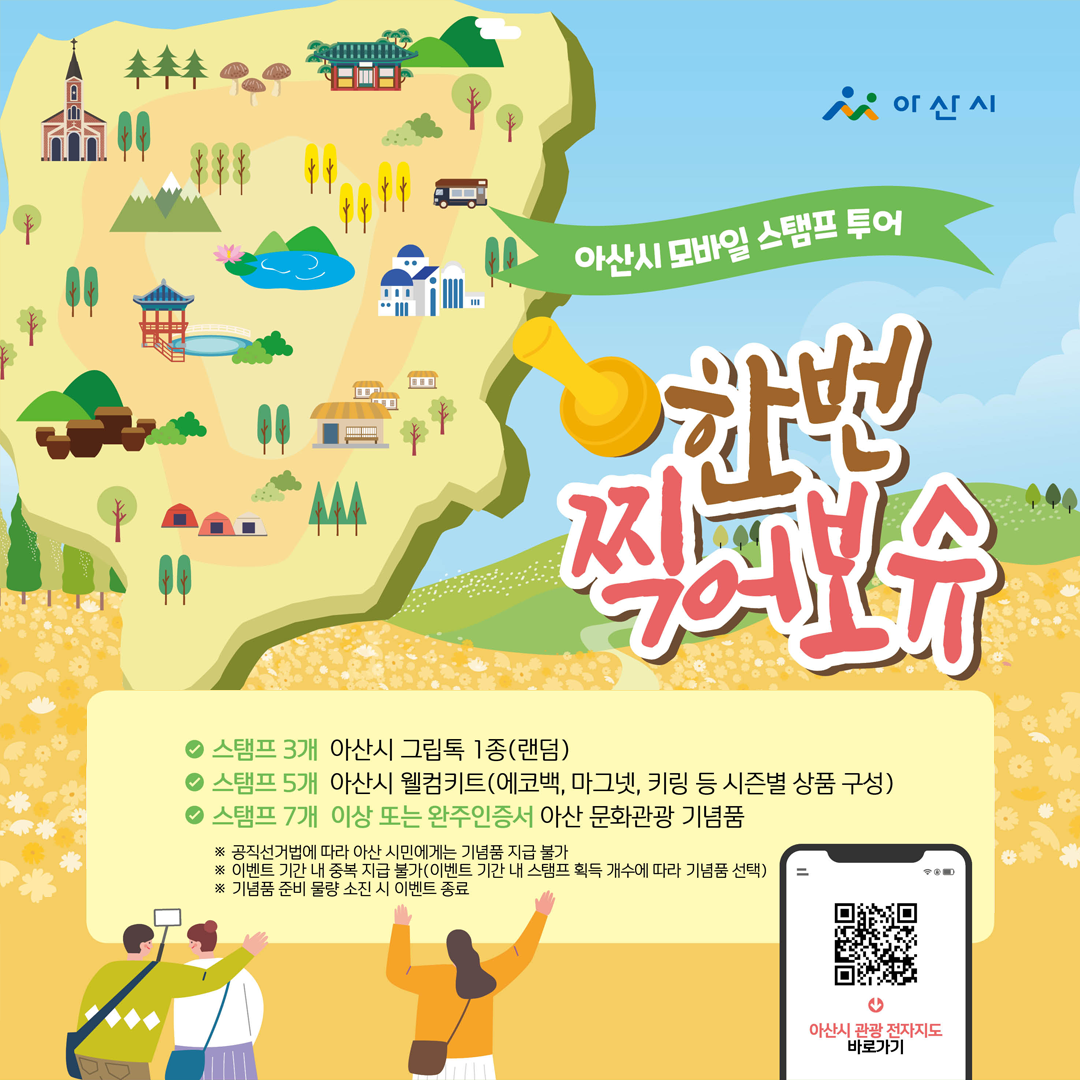 아산시

아산시 모바일 스탬프 투어

한번 찍어보슈

스탬프 3개 아산시 그립톡 1종(랜덤)
스탬프 5개 아산시 웰컴키트(에코백, 마그넷, 키링 등 시즌별 상품 구성)
스탬프 7개 이상 또는 완주인증서 아산 문화관광 기념품

※ 공직선거법에 따라 아산 시민에게는 기념품 지급 불가
※ 이벤트 기간 내 중복 지급 불가(이벤트 기간 내 스탬프 획득 개수에 따라 기념품 선택)
※ 기념품 준비 물량 소진 시 이벤트 종료

아산시 관광 전자지도 바로가기