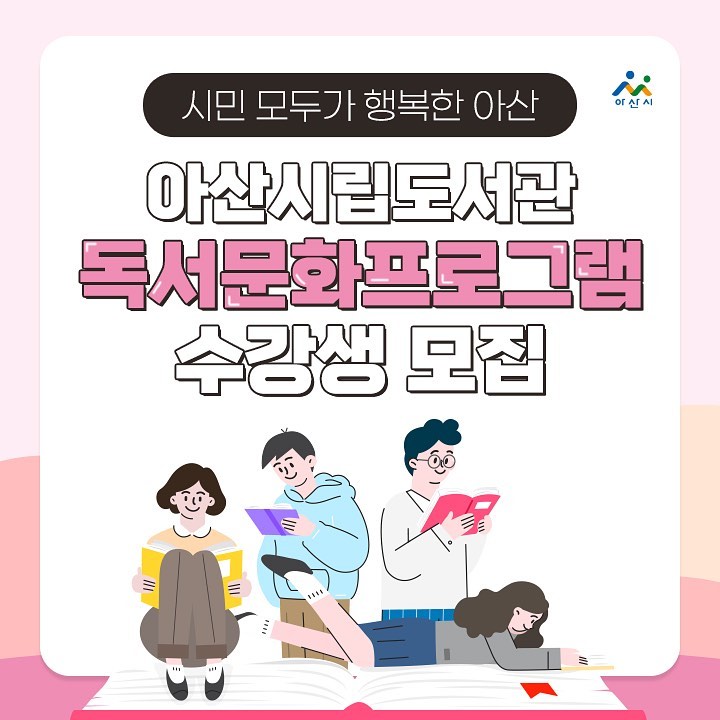 시민 모두가 행복한 아산

아산시

아산시립도서관
독서문화프로그램
수강생 모집