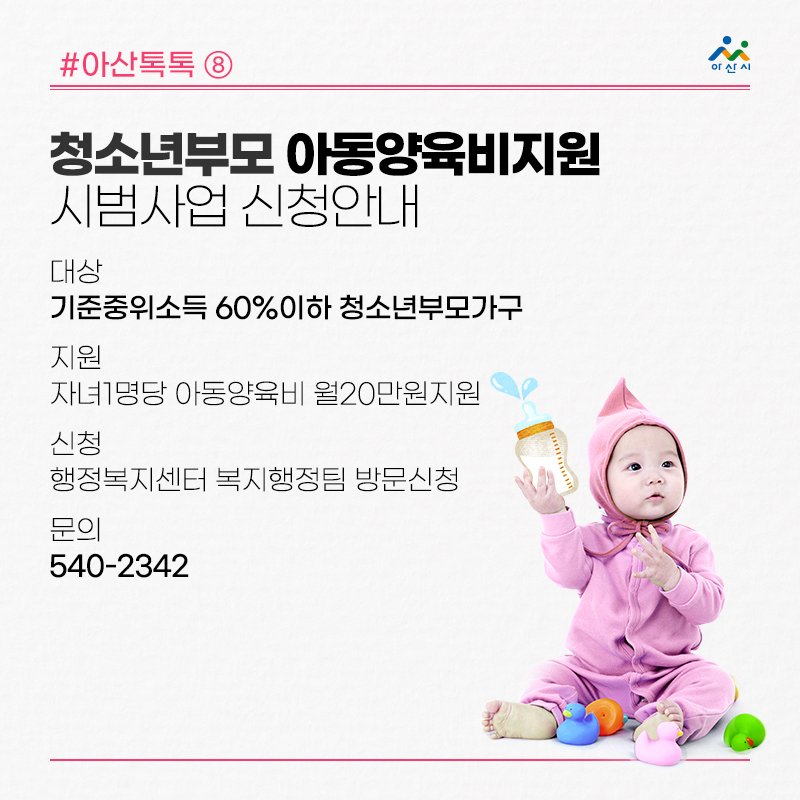 #아산톡톡 ⑧

아산시

청소년부모 아동양육비지원
시범사업 신청안내

대상
기준중위소득 60%이하 청소년부모가구

지원
자녀1명당 아동양육비 월20만원지원

신청
행정복지센터 복지행정팀 방문신청

문의
540-2342