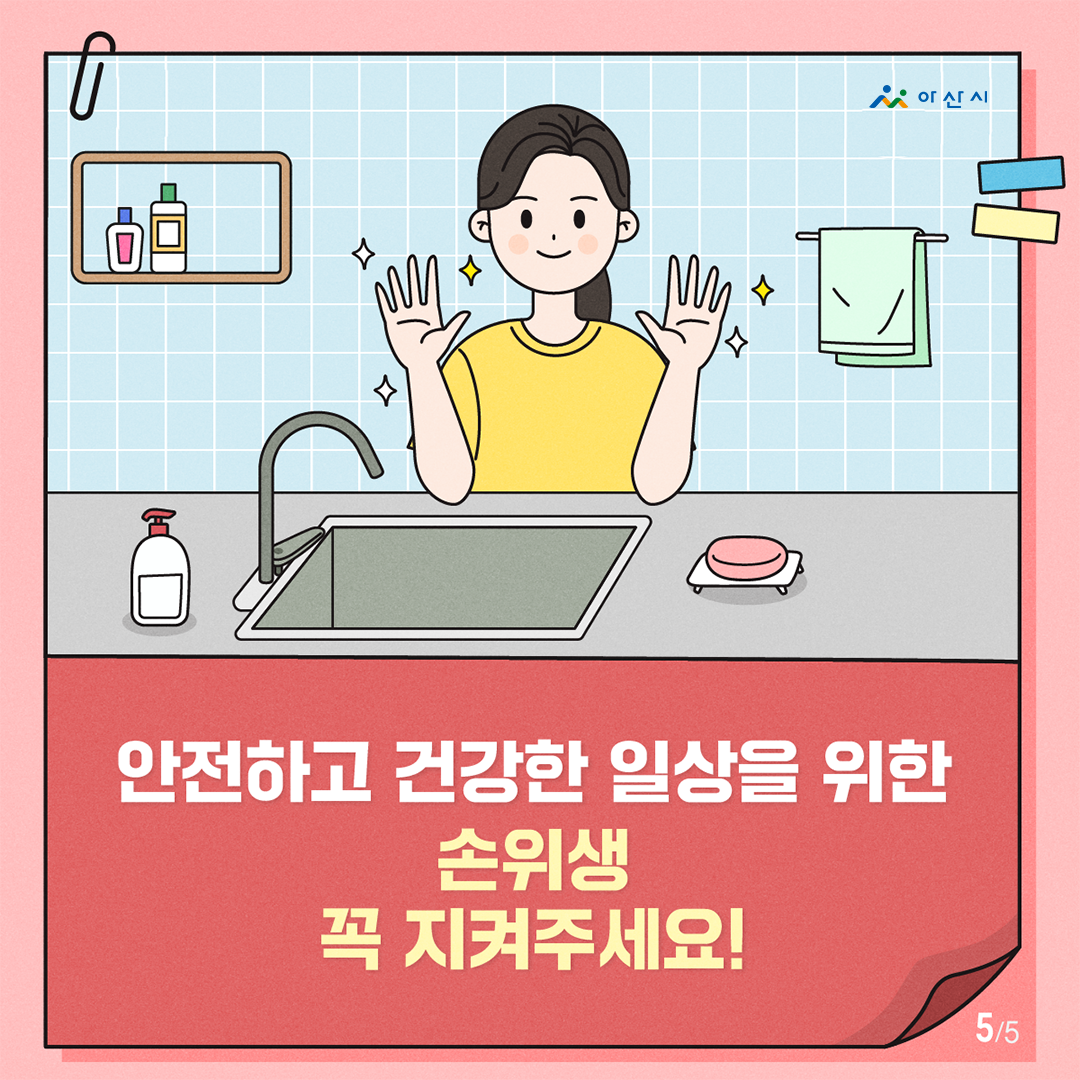 아산시

안전하고 건강한 일상을 위한
손위생
꼭 지켜주세요!

5/5