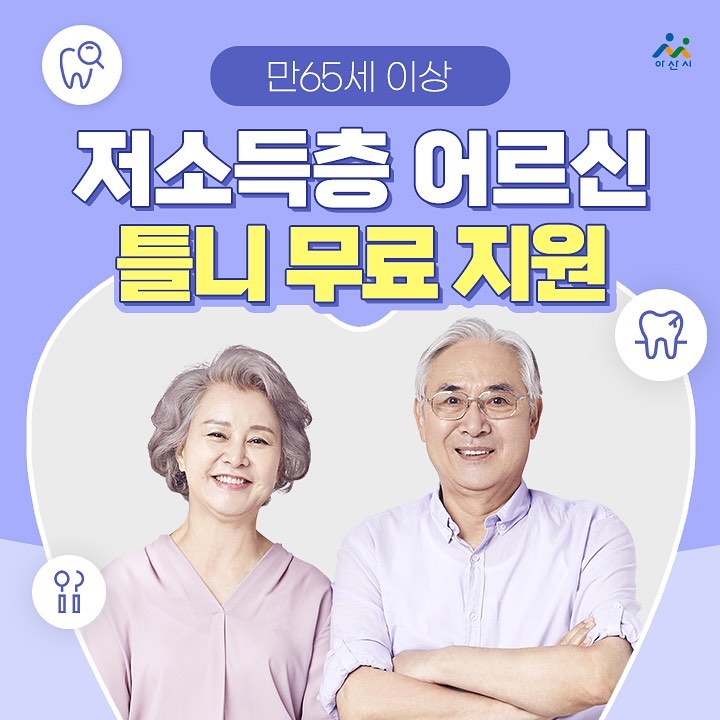 아산시

만65세 이상

저소득층 어르신
틀니 무료 지원