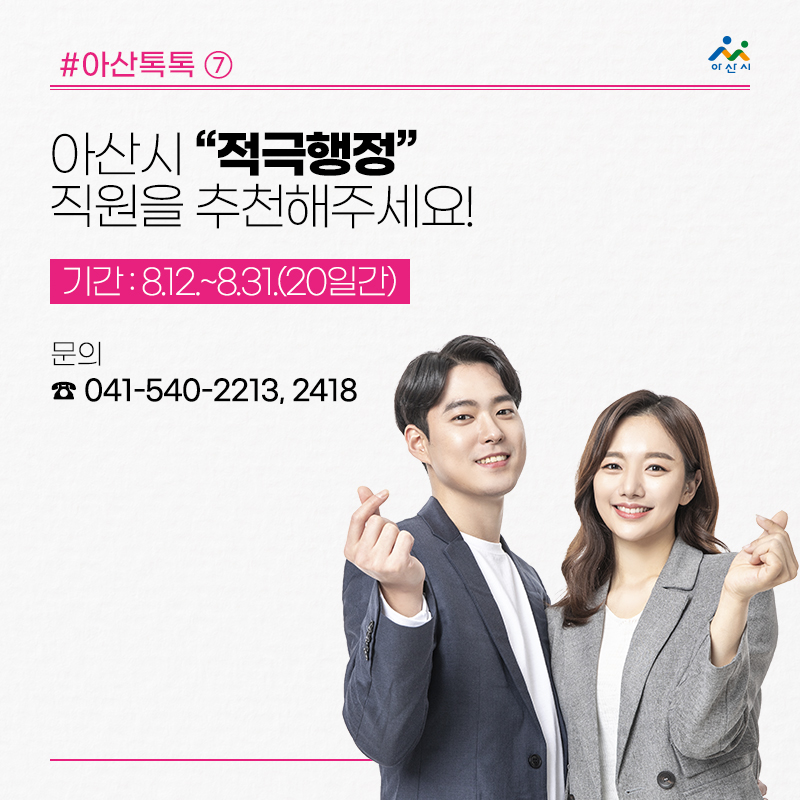 #아산톡톡 ⑦

아산시

아산시 “적극행정” 직원을 추천해주세요!

기간 : 8.12.~8.31.(20일간)

문의
☎ 041-540-2213, 2418