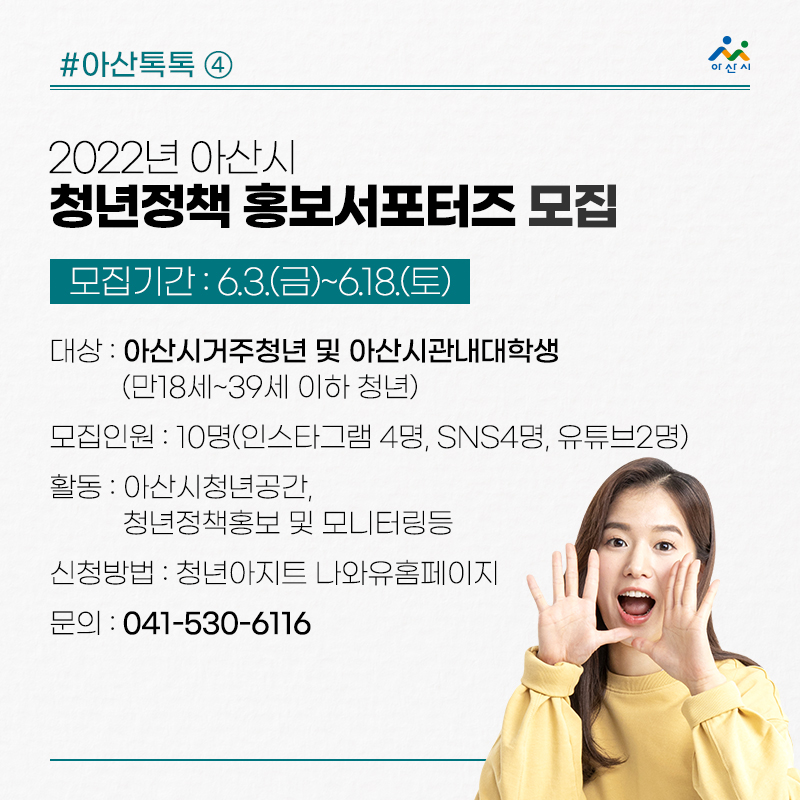 #아산톡톡 ④

아산시

2022년 아산시
청년정책 홍보서포터즈 모집

모집기간 : 6.3.(금)~6.18.(토)

대상 : 아산시거주청년 및 아산시관내대학생
(만18세~39세 이하 청년)

모집인원 : 10명(인스타그램 4명, SNS4명, 유튜브2명)

활동 : 아산시청년공간,
청년정책홍보 및 모니터링등

신청방법 : 청년아지트 나와유홈페이지

문의 : 041-530-6116