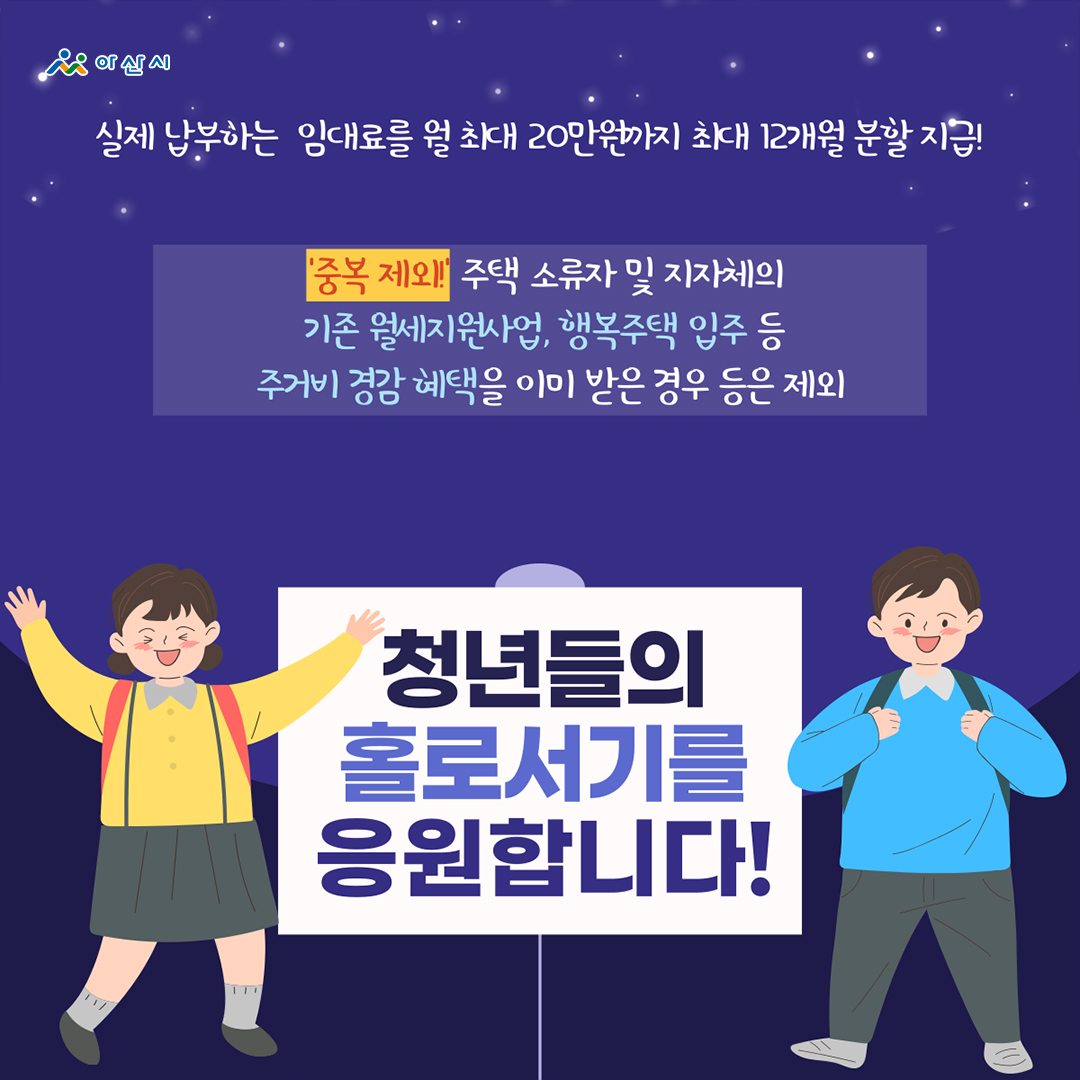 아산시

실제 납부하는 임대료를 월 최대 20만원까지 최대 12개월 분할 지급!

'중복 제외!' 주택 소유자 및 지자체의 기존 월세지원사업, 행복주택 입주 등 주거비 경감 혜택을 이미 받은 경우 등은 제외

청년들의 홀로서기를 응원합니다!