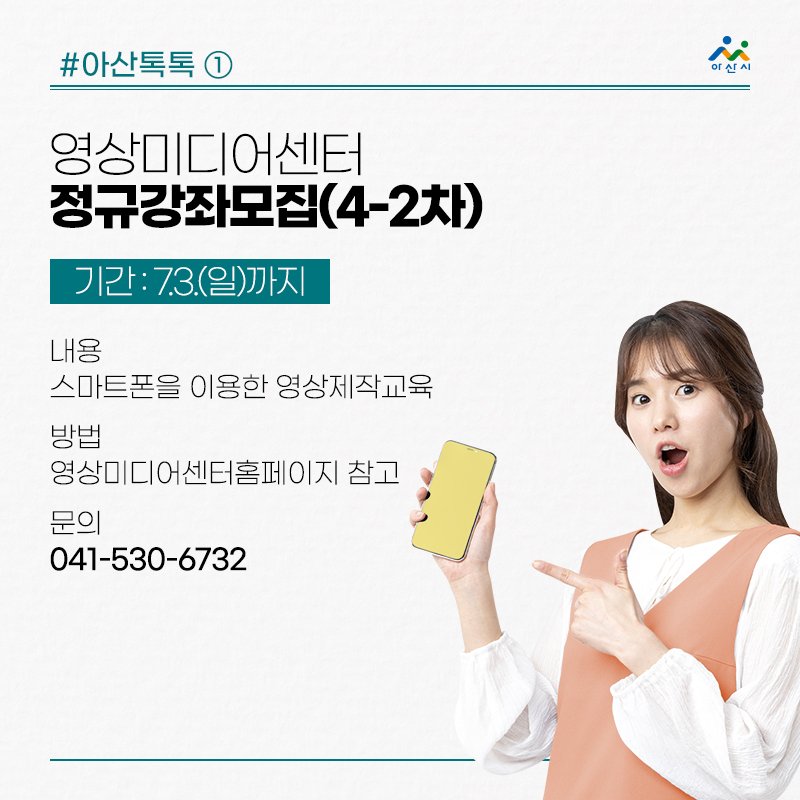 #아산톡톡 ①

아산시

영상미디어센터
정규강좌모집(4-2차)

기간 : 7.3.(일)까지

내용
스마트폰을 이용한 영상제작교육

방법
영상미디어센터홈페이지 참고

문의
041-530-6732