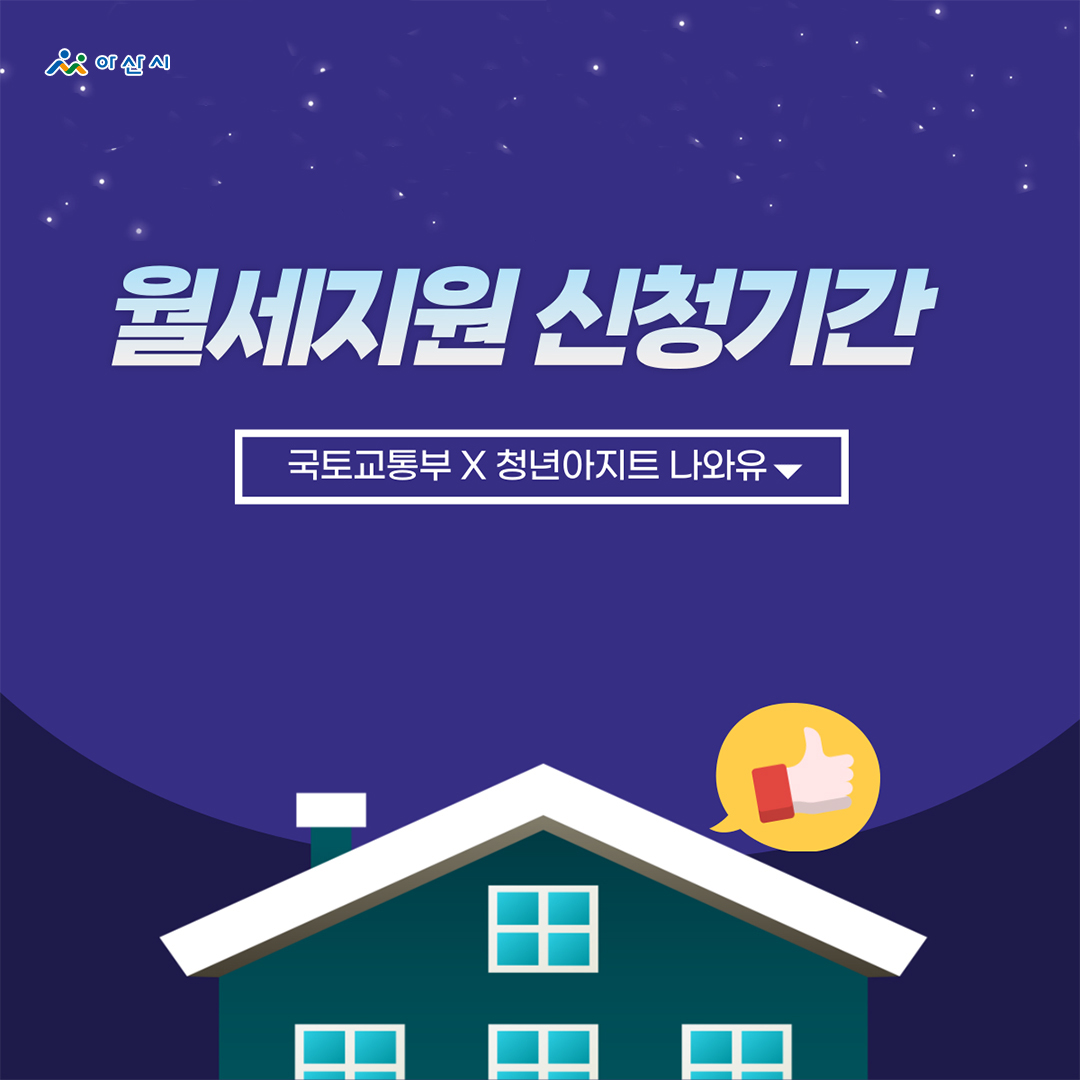 아산시

월세지원 신청기간

국토교통부 X 청년아지트 나와유