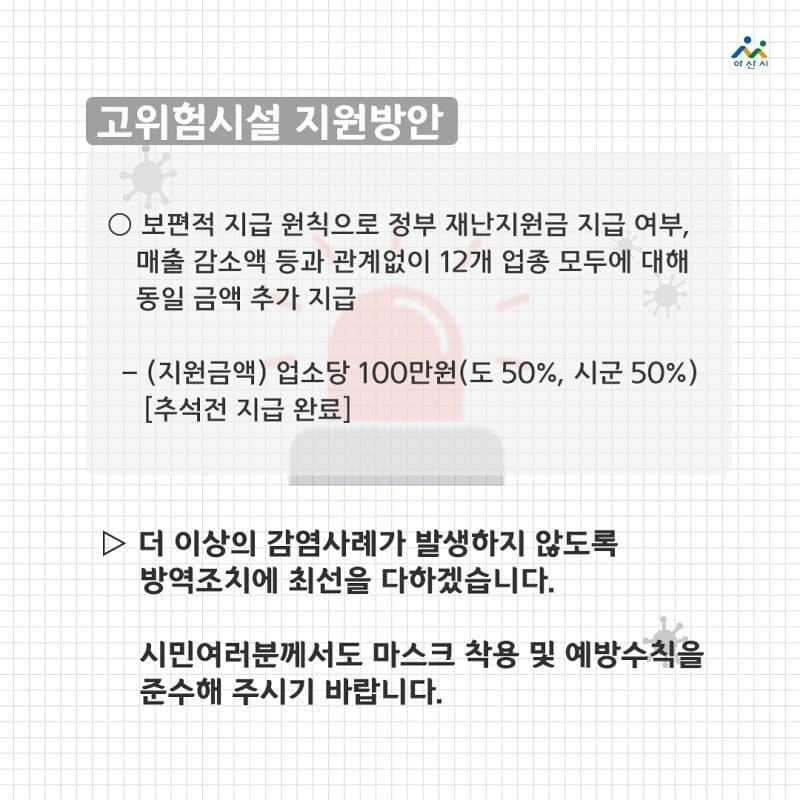 아산시

고위험시설 지원방안

○ 보편적 지급 원칙으로 정부 재난지원금 지급 여부, 매출 감소액 등과 관계없이 12개 업종 모두에 대해 동일 금액 추가 지급

– (지원금액) 업소당 100만원(도 50%, 시군 50%) [추석전 지급 완료]

▷ 더 이상의 감염사례가 발생하지 않도록 방역조치에 최선을 다하겠습니다.

시민여러분께서도 마스크 착용 및 예방수칙을 준수해 주시기 바랍니다.