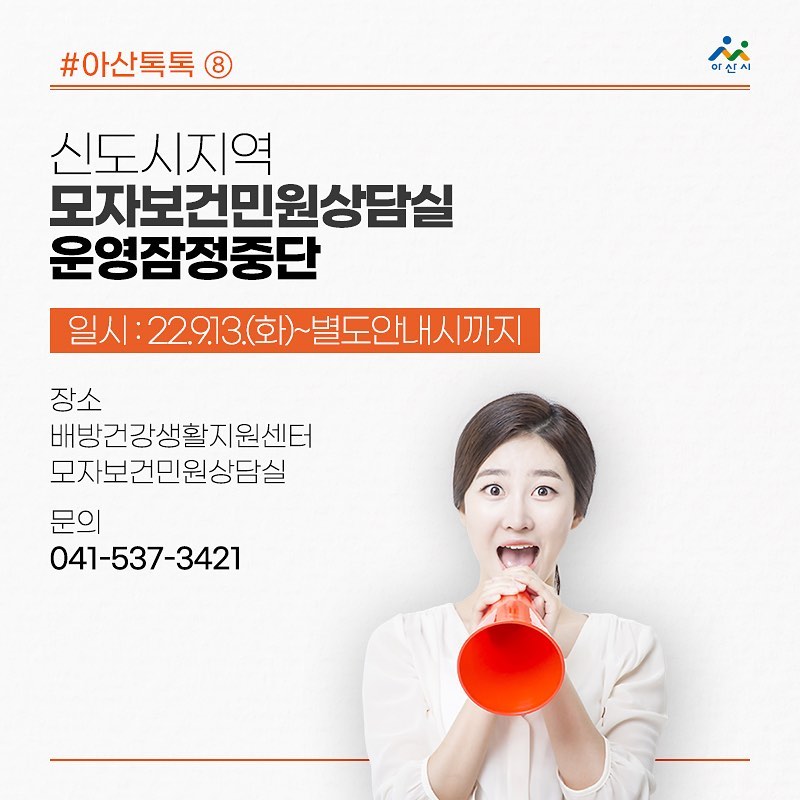 #아산톡톡 ⑧

아산시

신도시지역
모자보건민원상담실
운영잠정중단

일시 : 22.9.13.(화)~별도안내시까지

장소
배방건강생활지원센터
모자보건민원상담실

문의
041-537-3421