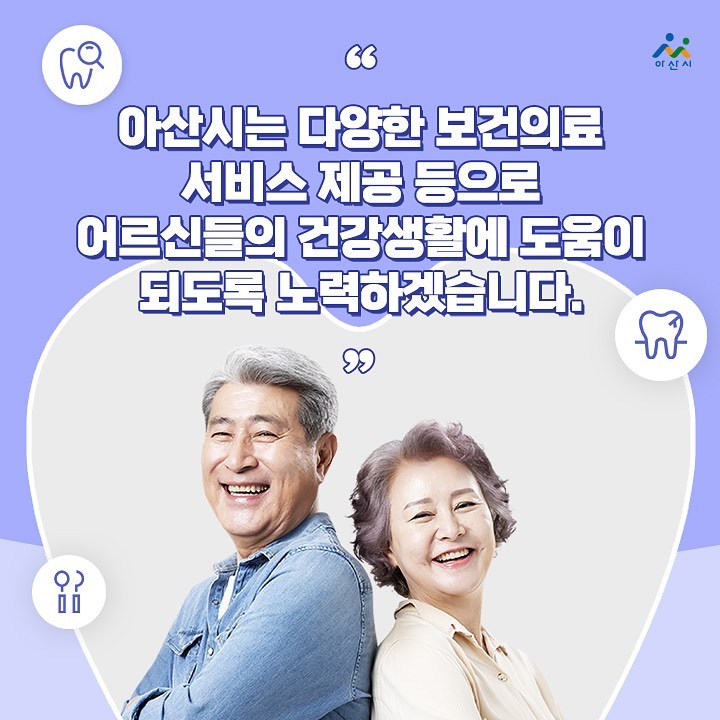 아산시

“

아산시는 다양한 보건의료 서비스 제공 등으로 어르신들의 건강생활에 도움이 되도록 노력하겠습니다.

”