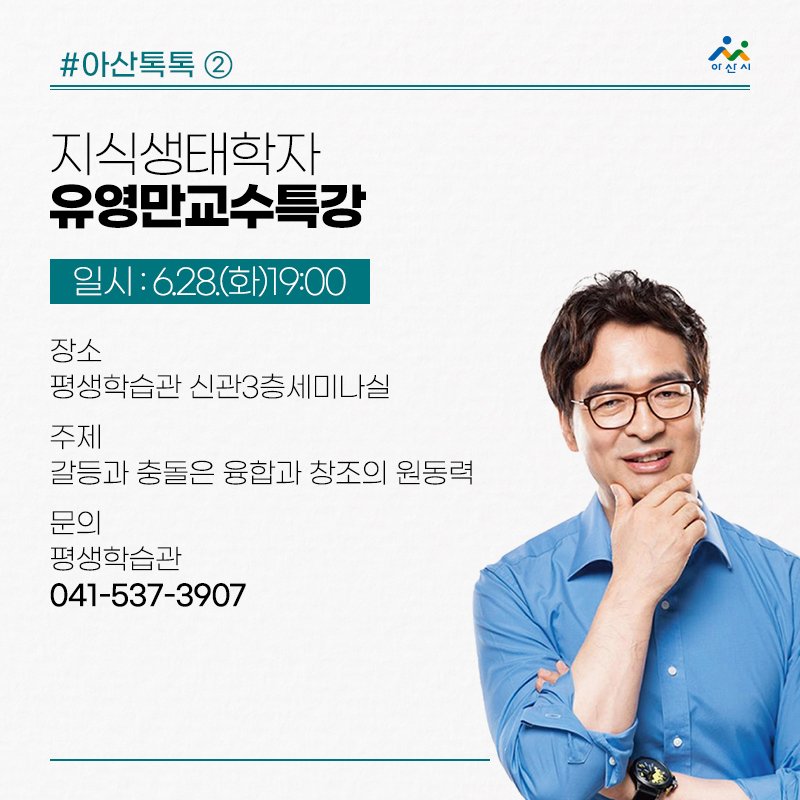 #아산톡톡 ②

아산시

지식생태학자
유영만교수특강

일시 : 6.28.(화)19:00

장소
평생학습관 신관3층세미나실

주제
갈등과 충돌은 융합과 창조의 원동력

문의
평생학습관
041-537-3907