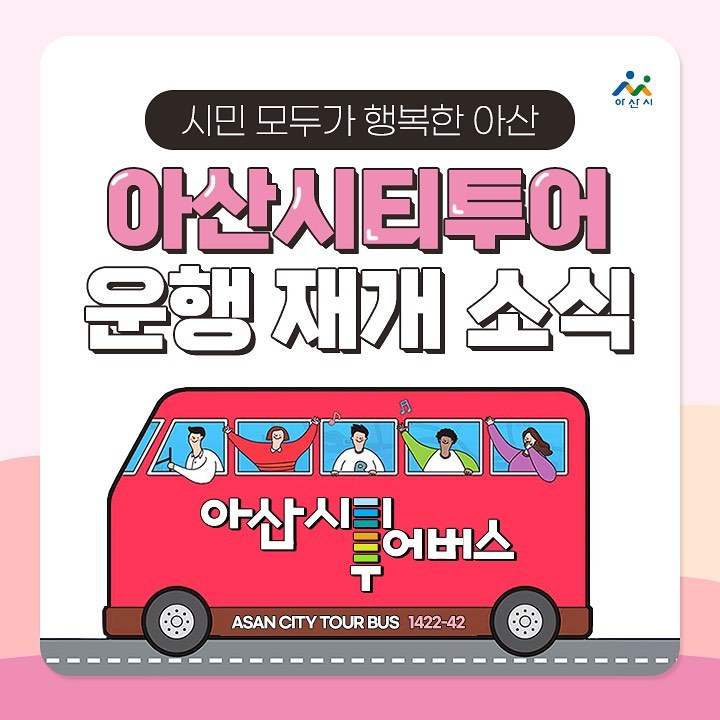 아산시

시민 모두가 행복한 아산

아산시티투어
운행 재개 소식

아산시티투어버스

ASAN CITY TOUR BUS 1422-42