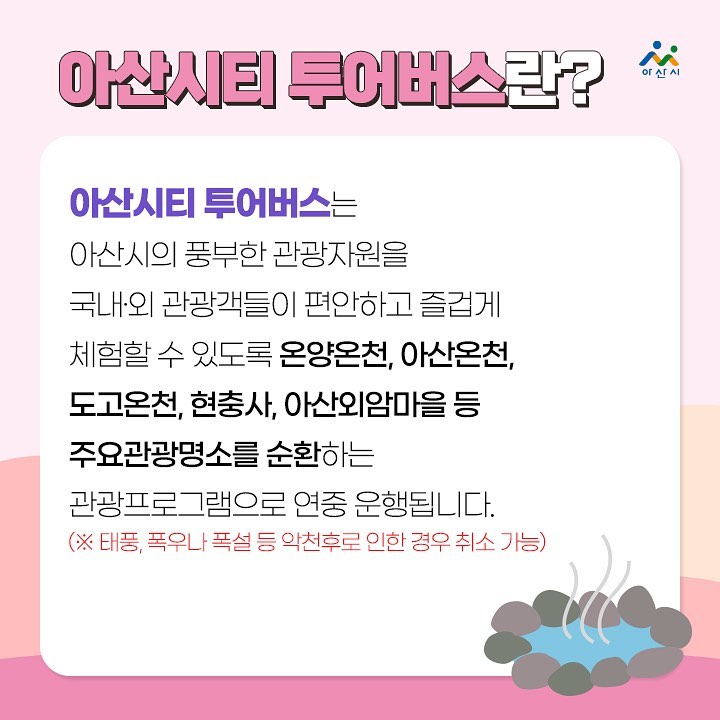 아산시티 투어버스란?

아산시

아산시티 투어버스는 아산시의 풍부한 관광자원을 국내·외 관광객들이 편안하고 즐겁게 체험할 수 있도록 온양온천, 아산온천, 도고온천, 현충사, 아산외암마을 등 주요관광명소를 순환하는 관광프로그램으로 연중 운행됩니다.

(※ 태풍, 폭우나 폭설 등 악천후로 인한 경우 취소 가능)