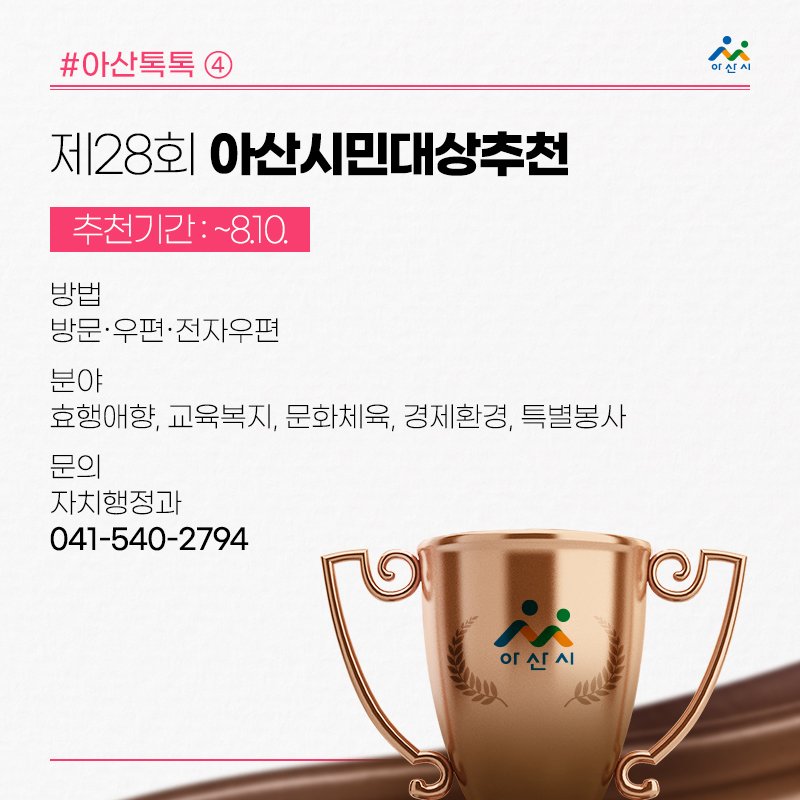 #아산톡톡 ④

아산시

제28회 아산시민대상추천

추천기간 : ~8.10.

방법
방문·우편·전자우편

분야
효행애향, 교육복지, 문화체육, 경제환경, 특별봉사

문의
자치행정과
041-540-2794

아산시