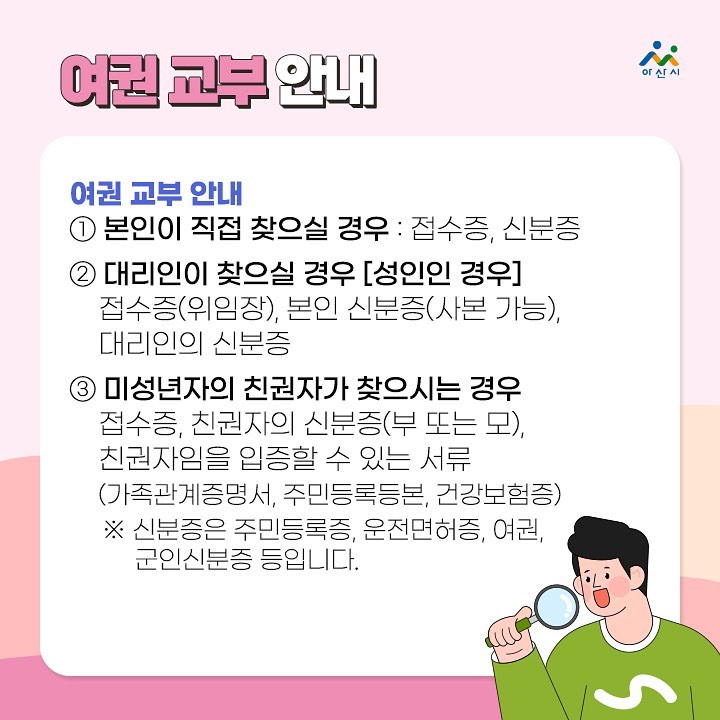 여권 교부 안내

아산시

여권 교부 안내

① 본인이 직접 찾으실 경우 : 접수증, 신분증

② 대리인이 찾으실 경우 [성인인 경우]
접수증(위임장), 본인 신분증(사본 가능), 대리인의 신분증

③ 미성년자의 친권자가 찾으시는 경우
접수증, 친권자의 신분증(부 또는 모), 친권자임을 입증할 수 있는 서류
(가족관계증명서, 주민등록등본, 건강보험증)

※ 신분증은 주민등록증, 운전면허증, 여권, 군인신분증 등입니다.