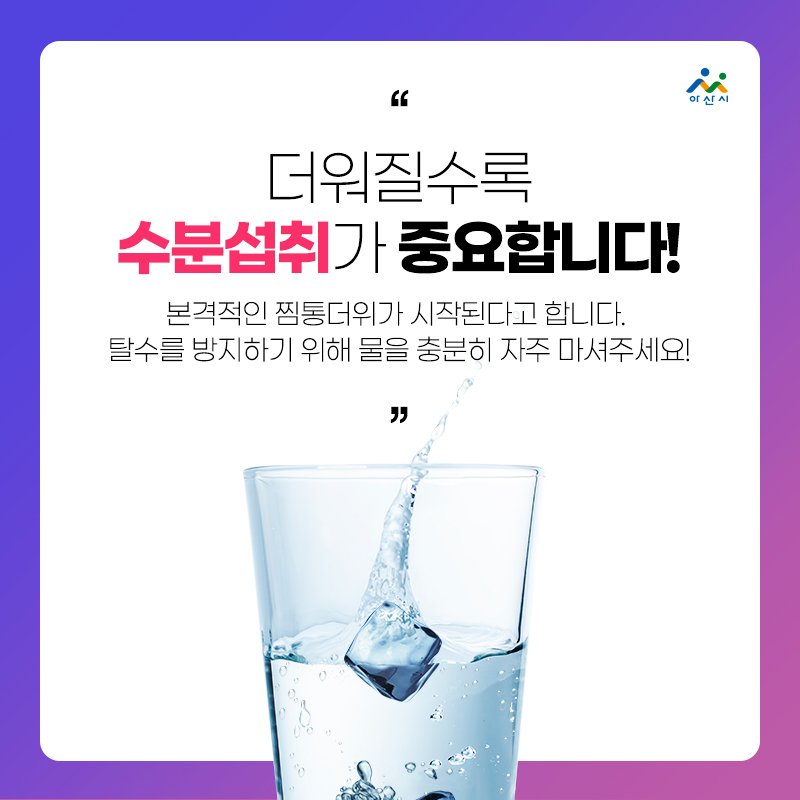 아산시

“

더워질수록
수분섭취가 중요합니다!

본격적인 찜통더위가 시작된다고 합니다.
탈수를 방지하기 위해 물을 충분히 자주 마셔주세요!

”