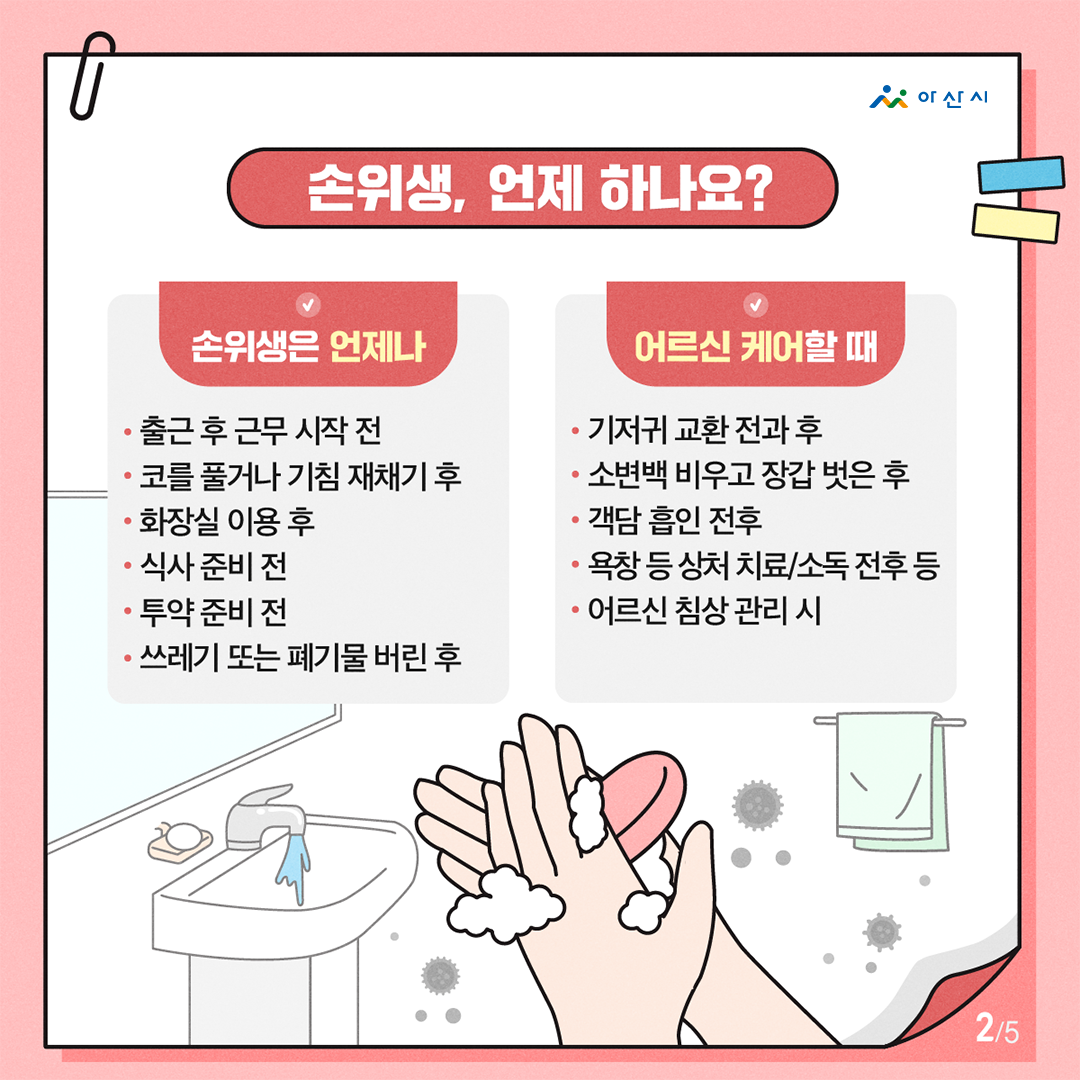 아산시

손위생, 언제 하나요?

손위생은 언제나

• 출근 후 근무 시작 전
• 코를 풀거나 기침 재채기 후
• 화장실 이용 후
• 식사 준비 전
• 투약 준비 전
• 쓰레기 또는 폐기물 버린 후

어르신 케어할 때

• 기저귀 교환 전과 후
• 소변백 비우고 장갑 벗은 후
• 객담 흡인 전후
• 욕창 등 상처 치료/소독 전후 등
• 어르신 침상 관리 시

2/5