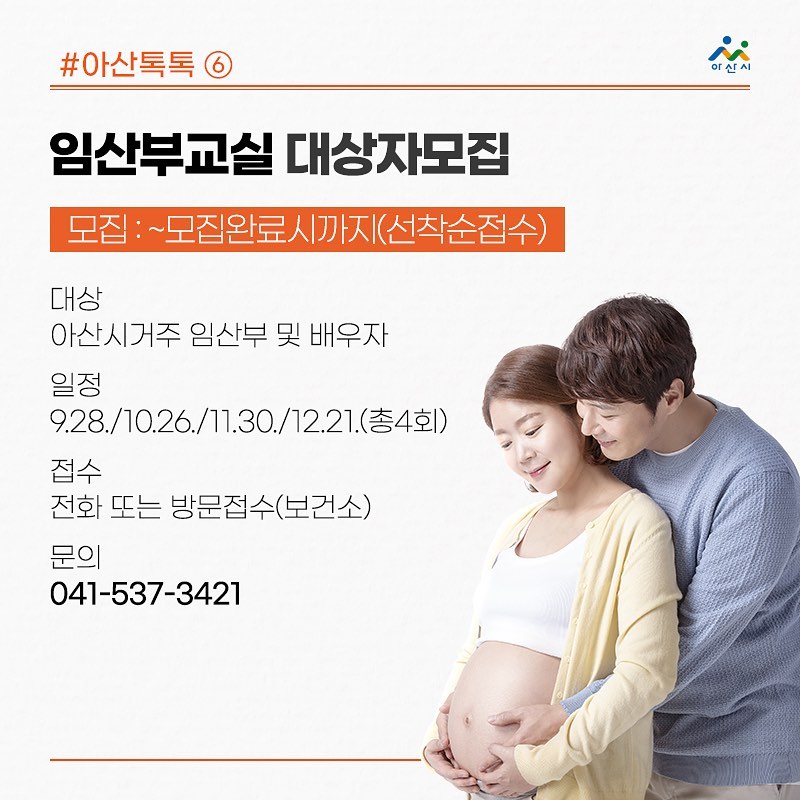 #아산톡톡 ⑥

아산시

임산부교실 대상자모집

모집 : ~모집완료시까지(선착순접수)

대상
아산시거주 임산부 및 배우자

일정
9.28./10.26./11.30./12.21.(총4회)

접수
전화 또는 방문접수(보건소)

문의
041-537-3421