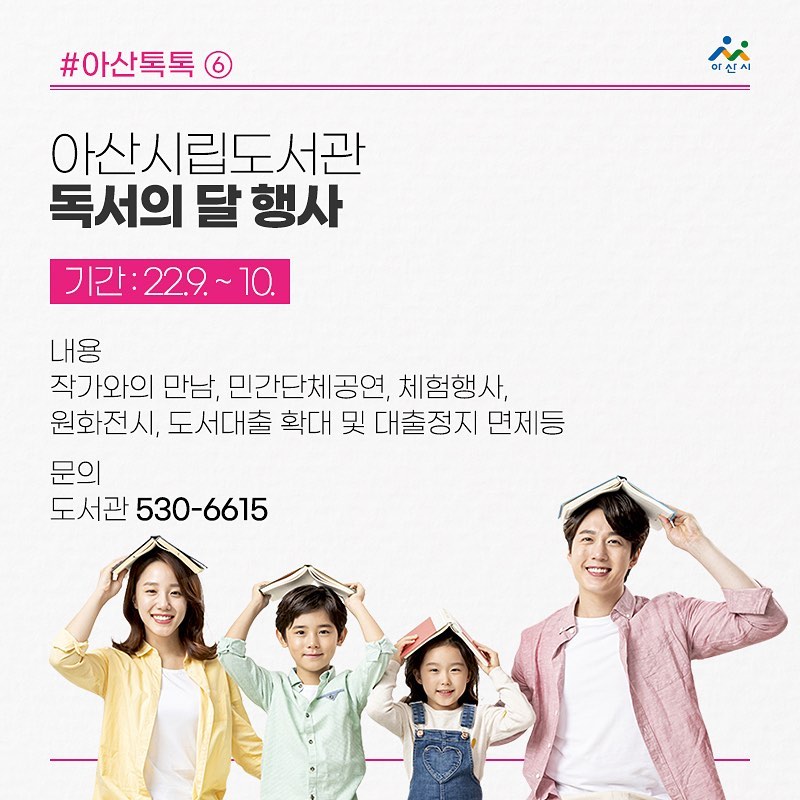 #아산톡톡 ⑥

아산시

아산시립도서관
독서의 달 행사

기간 : 22.9. ~ 10.

내용
작가와의 만남, 민간단체공연, 체험행사,
원화전시, 도서대출 확대 및 대출정지 면제등

문의
도서관 530-6615