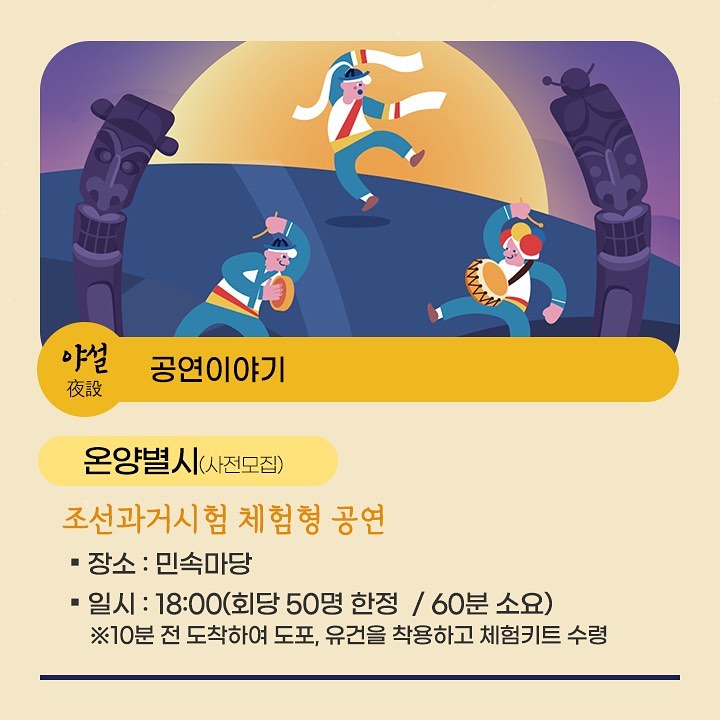 야설
夜設

공연이야기

온양별시(사전모집)

조선과거시험 체험형 공연

▪ 장소 : 민속마당

▪ 일시 : 18:00(회당 50명 한정 / 60분 소요)
※10분 전 도착하여 도포, 유건을 착용하고 체험키트 수령