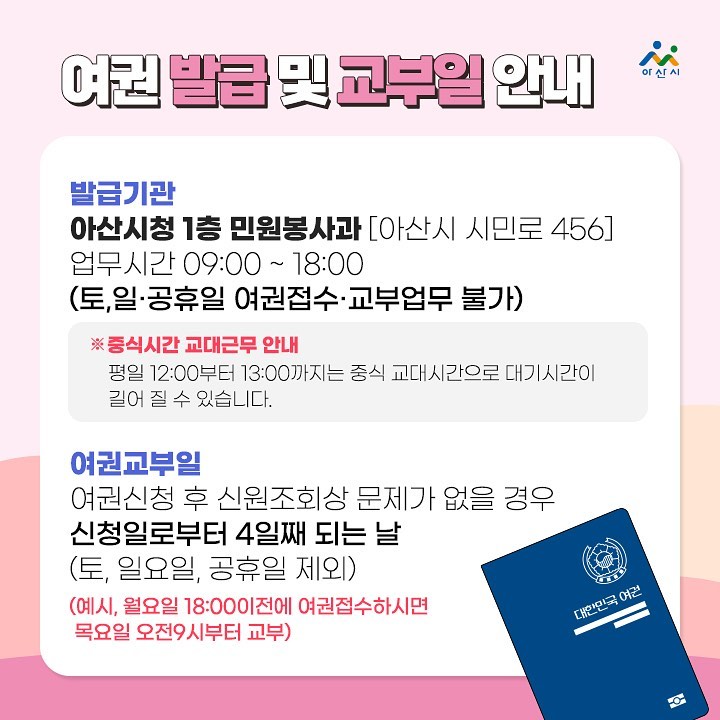 여권 발급 및 교부일 안내

아산시

발급기관
아산시청 1층 민원봉사과 [아산시 시민로 456]
업무시간 09:00 ~ 18:00
(토,일·공휴일 여권접수·교부업무 불가)

※ 중식시간 교대근무 안내
평일 12:00부터 13:00까지는 중식 교대시간으로 대기시간이 길어 질 수 있습니다.

여권교부일
여권신청 후 신원조회상 문제가 없을 경우
신청일로부터 4일째 되는 날
(토, 일요일, 공휴일 제외)
(예시, 월요일 18:00이전에 여권접수하시면 목요일 오전9시부터 교부)

대한민국 여권