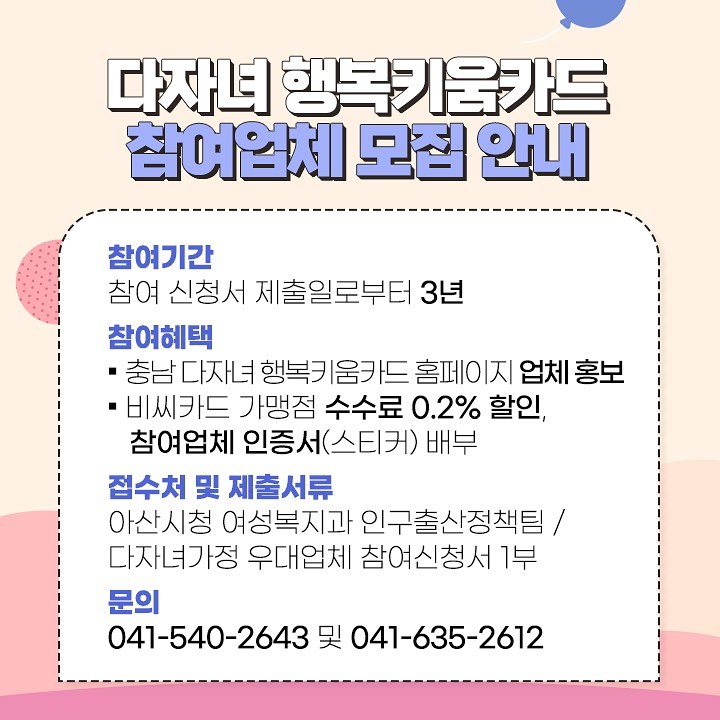 다자녀 행복키움카드
참여업체 모집 안내

참여기간
참여 신청서 제출일로부터 3년

참여혜택
▪ 충남 다자녀 행복키움카드 홈페이지 업체 홍보
▪ 비씨카드 가맹점 수수료 0.2% 할인, 참여업체 인증서(스티커) 배부

접수처 및 제출서류
아산시청 여성복지과 인구출산정책팀 / 다자녀가정 우대업체 참여신청서 1부

문의
041-540-2643 및 041-635-2612