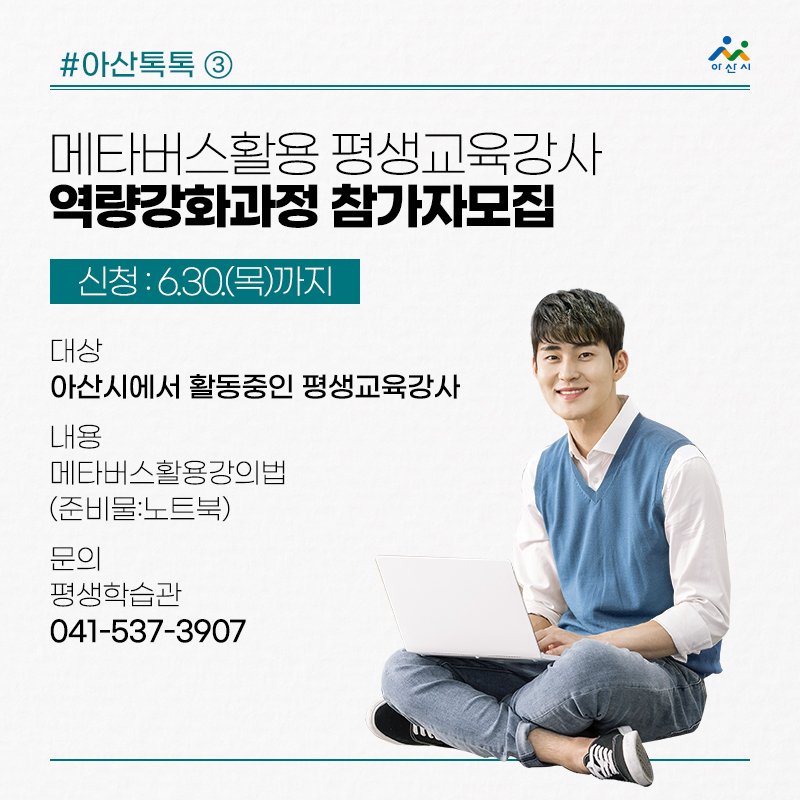 #아산톡톡 ③

아산시

메타버스활용 평생교육강사
역량강화과정 참가자모집

신청 : 6.30.(목)까지

대상
아산시에서 활동중인 평생교육강사

내용
메타버스활용강의법
(준비물:노트북)

문의
평생학습관
041-537-3907