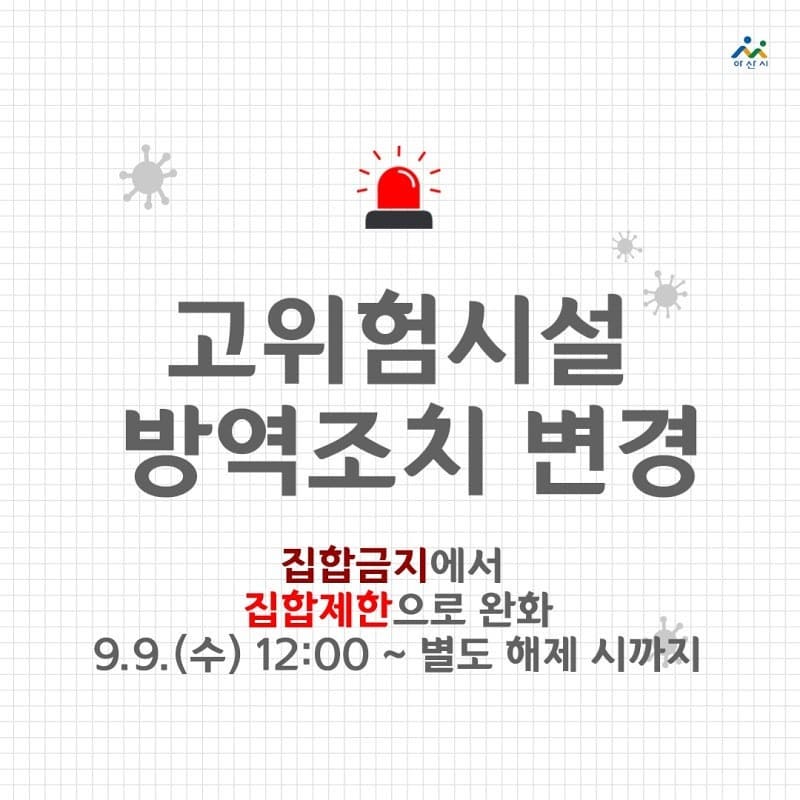 아산시

고위험시설
방역조치 변경

집합금지에서
집합제한으로 완화
9.9.(수) 12:00 ~ 별도 해제 시까지