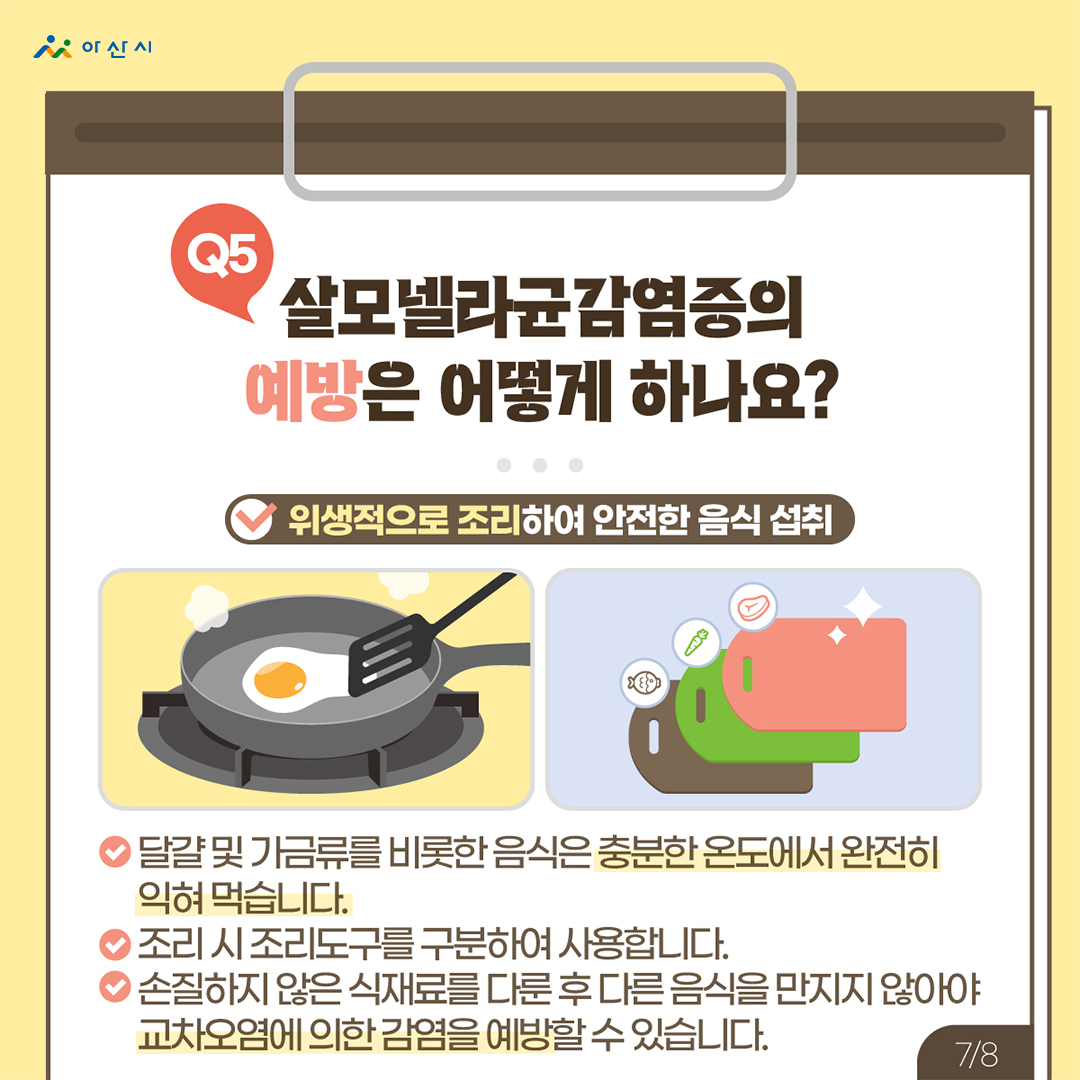 아산시

Q5

살모넬라균감염증의 예방은 어떻게 하나요?

위생적으로 조리하여 안전한 음식 섭취

달걀 및 가금류를 비롯한 음식은 충분한 온도에서 완전히 익혀 먹습니다.

조리 시 조리도구를 구분하여 사용합니다.

손질하지 않은 식재료를 다룬 후 다른 음식을 만지지 않아야 교차오염에 의한 감염을 예방할 수 있습니다.

7/8