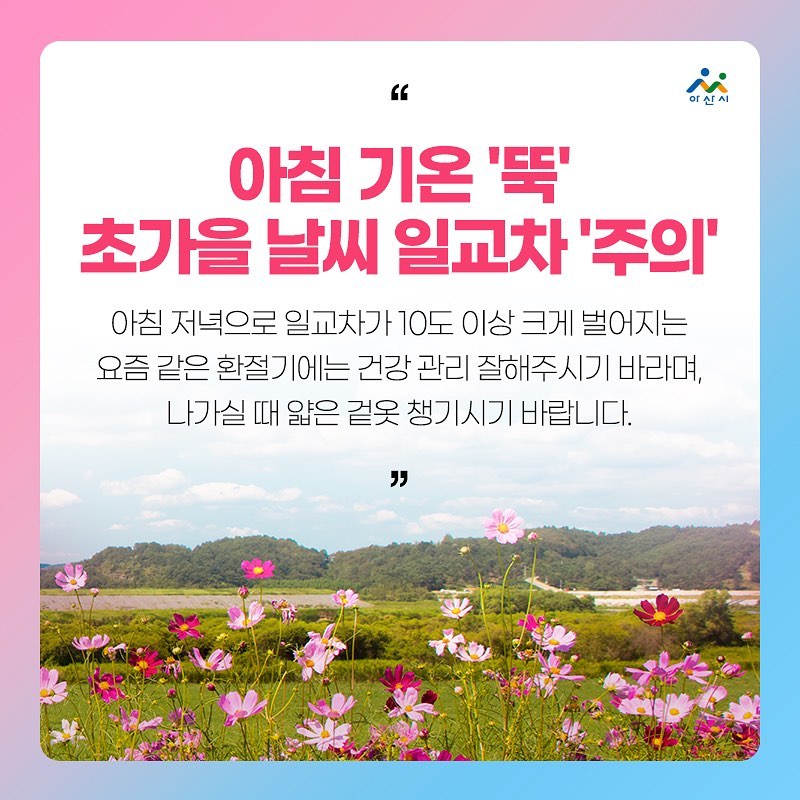 아산시

“

아침 기온 '뚝'
초가을 날씨 일교차 '주의'

아침 저녁으로 일교차가 10도 이상 크게 벌어지는 요즘 같은 환절기에는 건강 관리 잘해주시기 바라며, 나가실 때 얇은 겉옷 챙기시기 바랍니다.

”