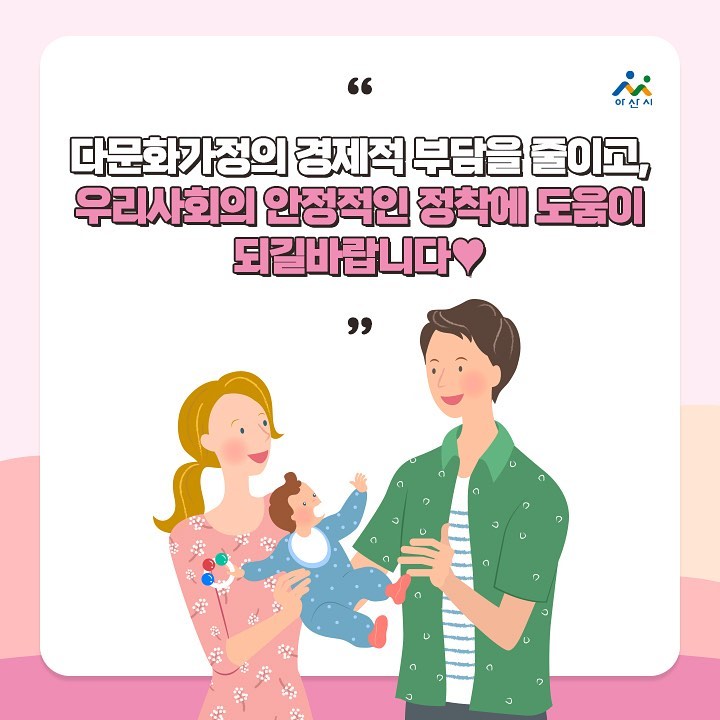 아산시

“

다문화가정의 경제적 부담을 줄이고, 우리사회의 안정적인 정착에 도움이 되길바랍니다♥

”