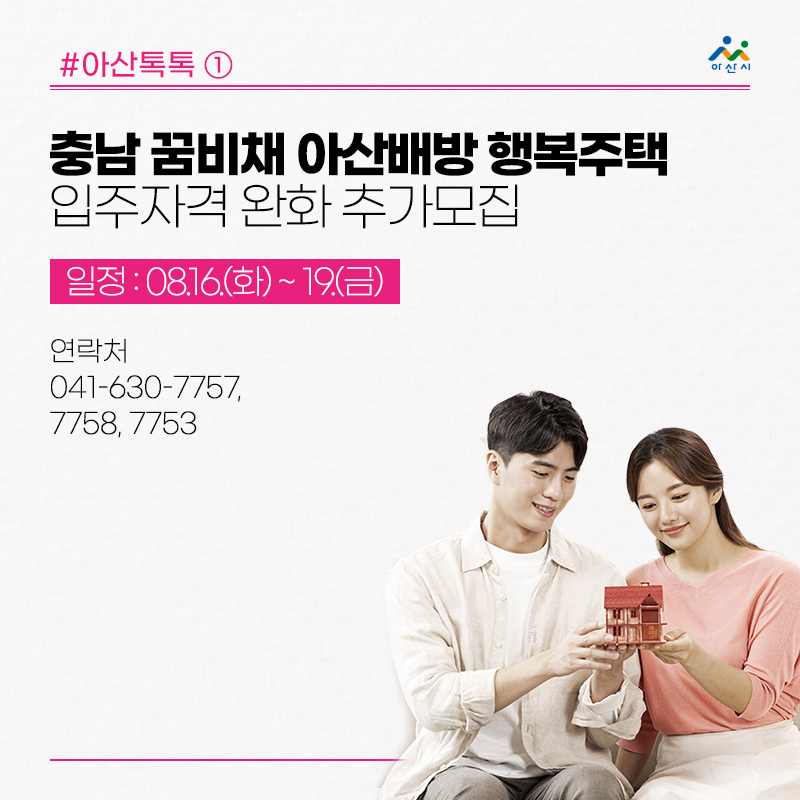 #아산톡톡 ①

아산시

충남 꿈비채 아산배방 행복주택
입주자격 완화 추가모집

일정 : 08.16.(화) ~ 19.(금)

연락처
041-630-7757,
7758, 7753