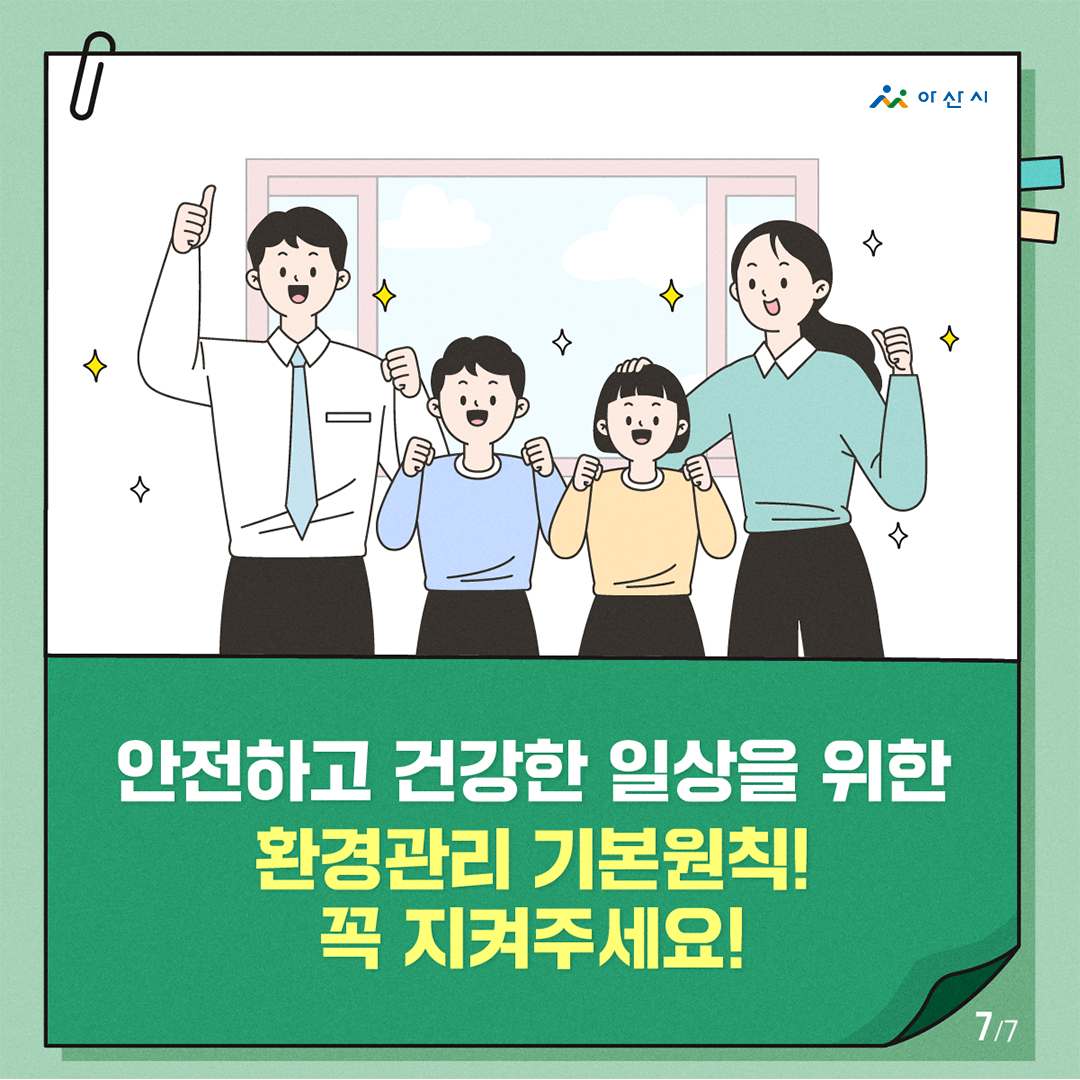 아산시

안전하고 건강한 일상을 위한
환경관리 기본원칙!
꼭 지켜주세요!

7/7