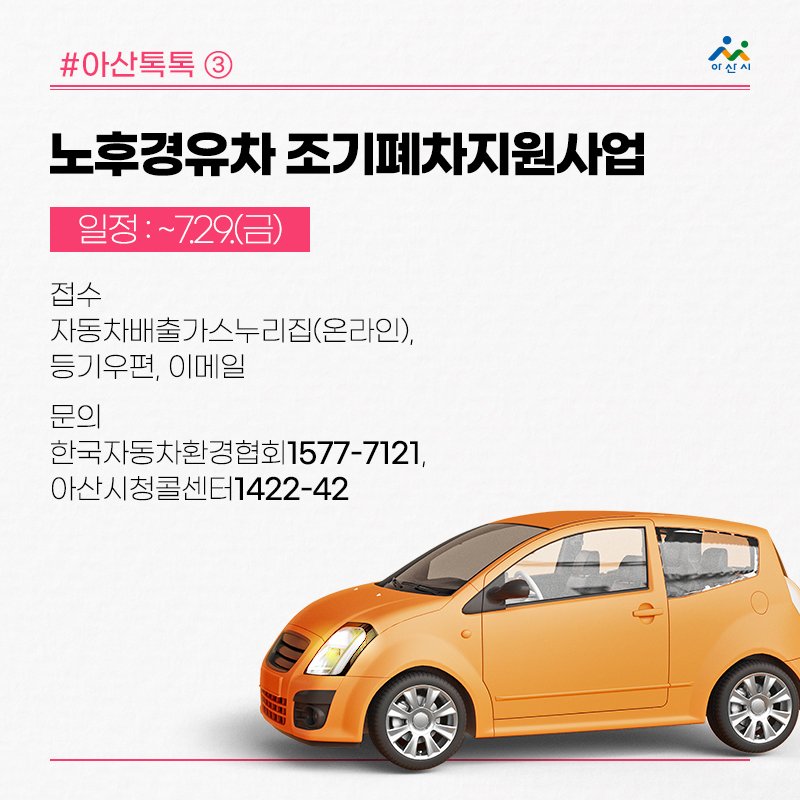 #아산톡톡 ③

아산시

노후경유차 조기폐차지원사업

일정 : ~7.29.(금)

접수
자동차배출가스누리집(온라인), 등기우편, 이메일

문의
한국자동차환경협회1577-7121, 아산시청콜센터1422-42