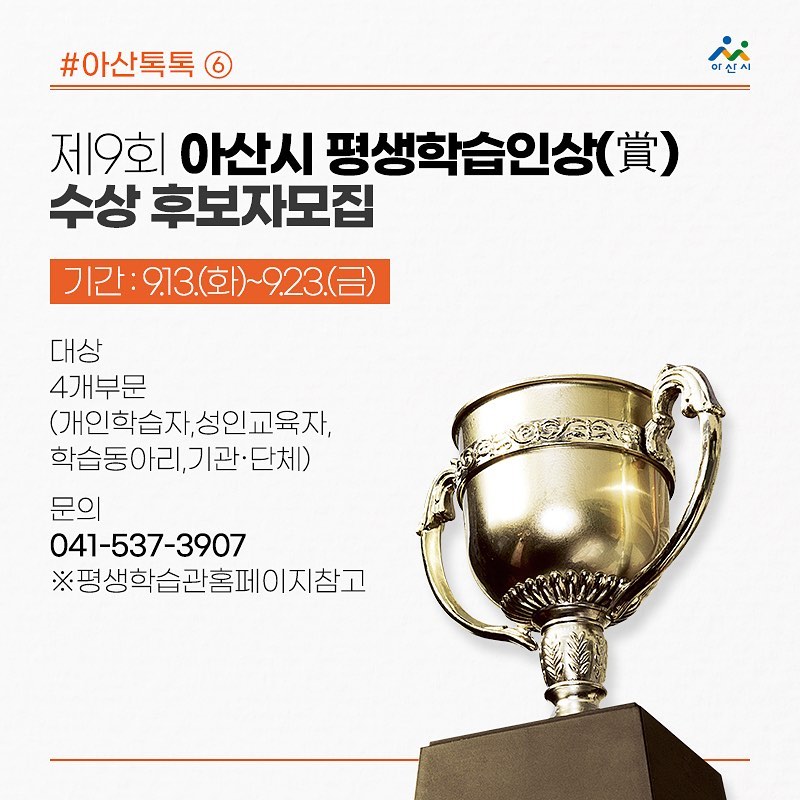 #아산톡톡 ⑥

아산시

제9회 아산시 평생학습인상(賞) 수상 후보자모집

기간 : 9.13.(화)~9.23.(금)

대상
4개부문
(개인학습자,성인교육자, 학습동아리,기관·단체)

문의
041-537-3907
※평생학습관홈페이지참고