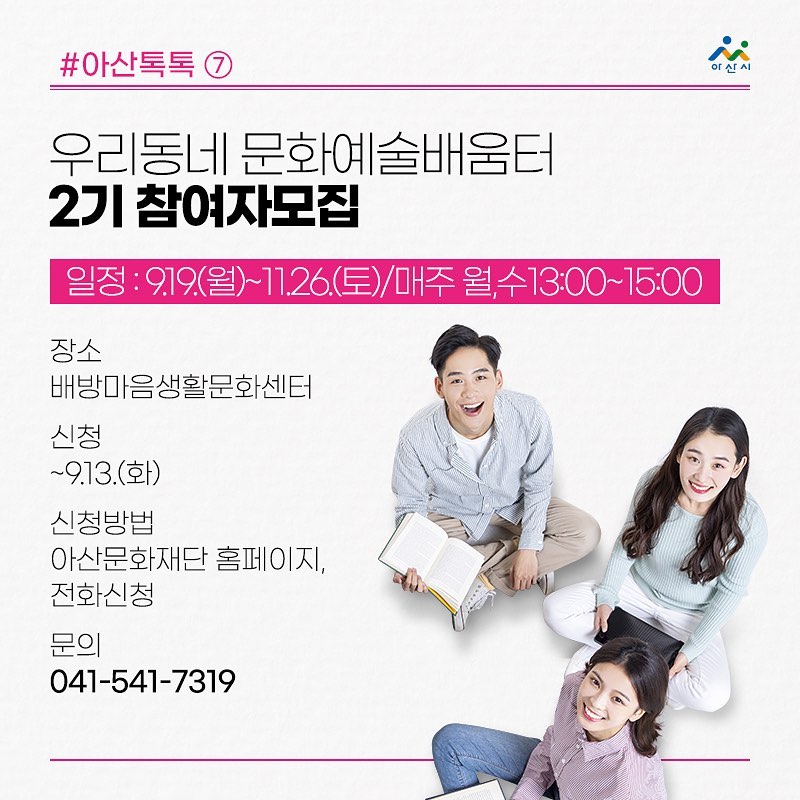 #아산톡톡 ⑦

아산시

우리동네 문화예술배움터
2기 참여자모집

일정 : 9.19.(월)~11.26.(토)/매주 월,수13:00~15:00

장소
배방마음생활문화센터

신청
~9.13.(화)

신청방법
아산문화재단 홈페이지, 전화신청

문의
041-541-7319