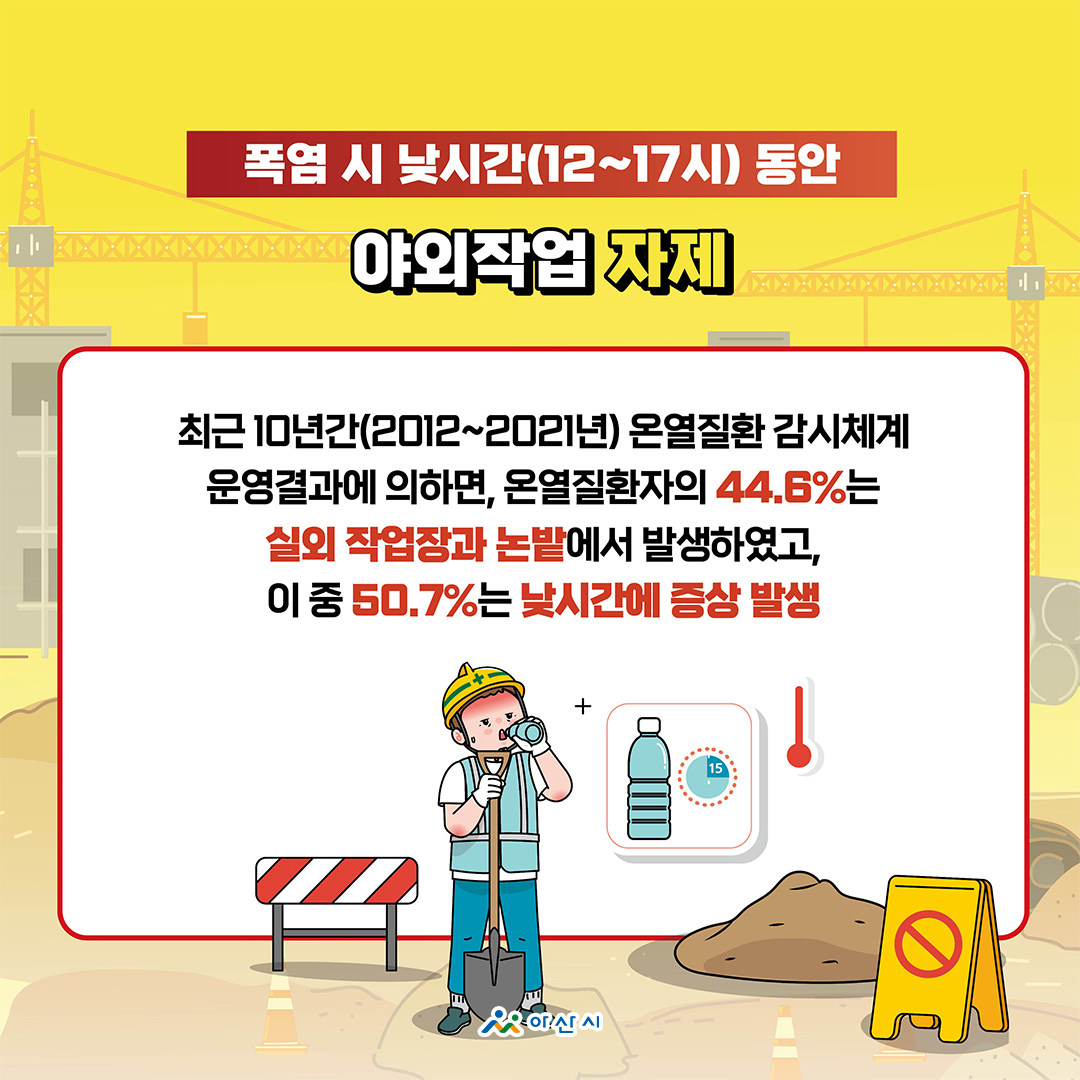 폭염 시 낮시간(12~17시) 동안

야외작업 자제

최근 10년간(2012~2021년) 온열질환 감시체계 운영결과에 의하면, 온열질환자의 44.6%는 실외 작업장과 논밭에서 발생하였고, 이 중 50.7%는 낮시간에 증상 발생

15

아산시