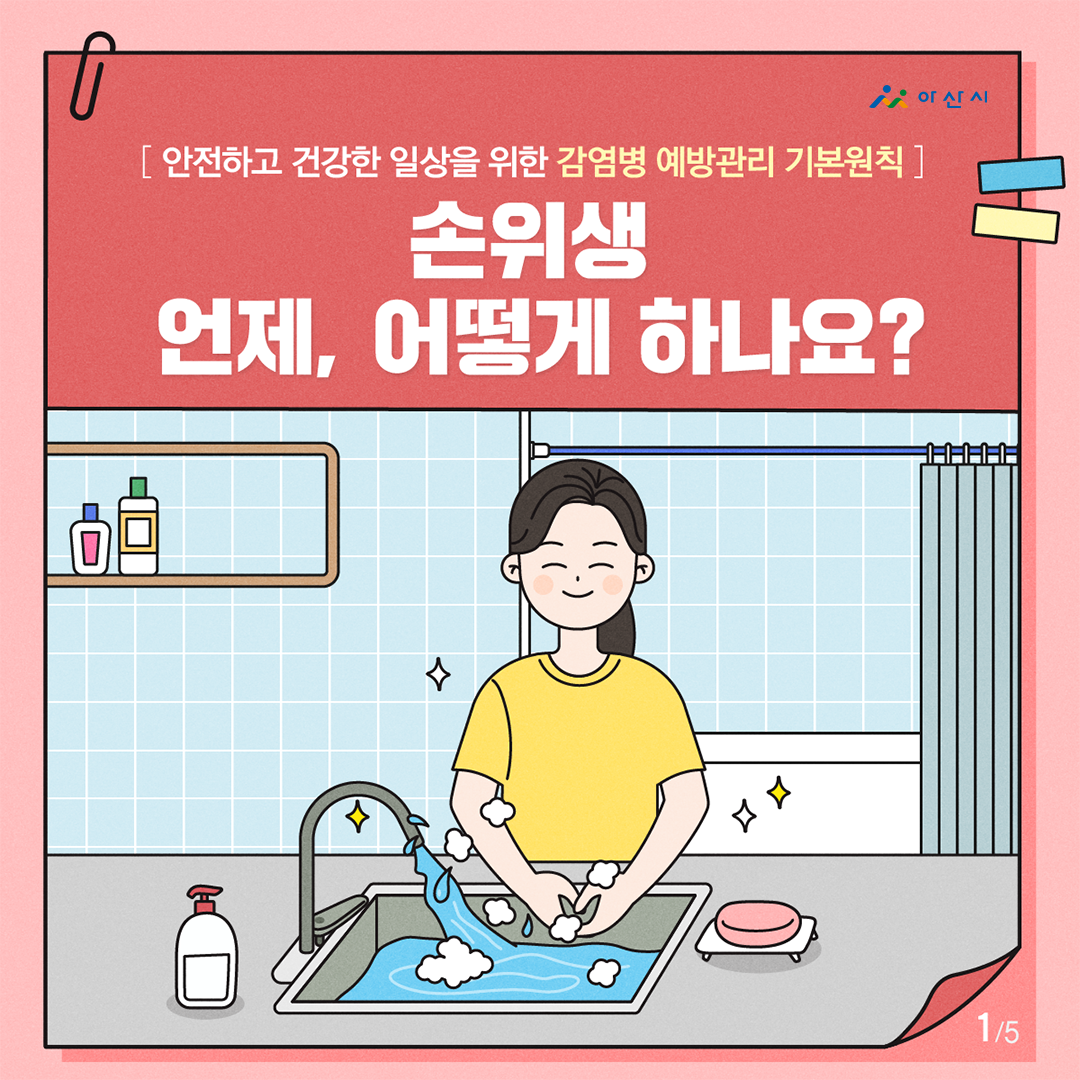 아산시

[ 안전하고 건강한 일상을 위한 감염병 예방관리 기본원칙 ]

손위생
언제, 어떻게 하나요?

1/5