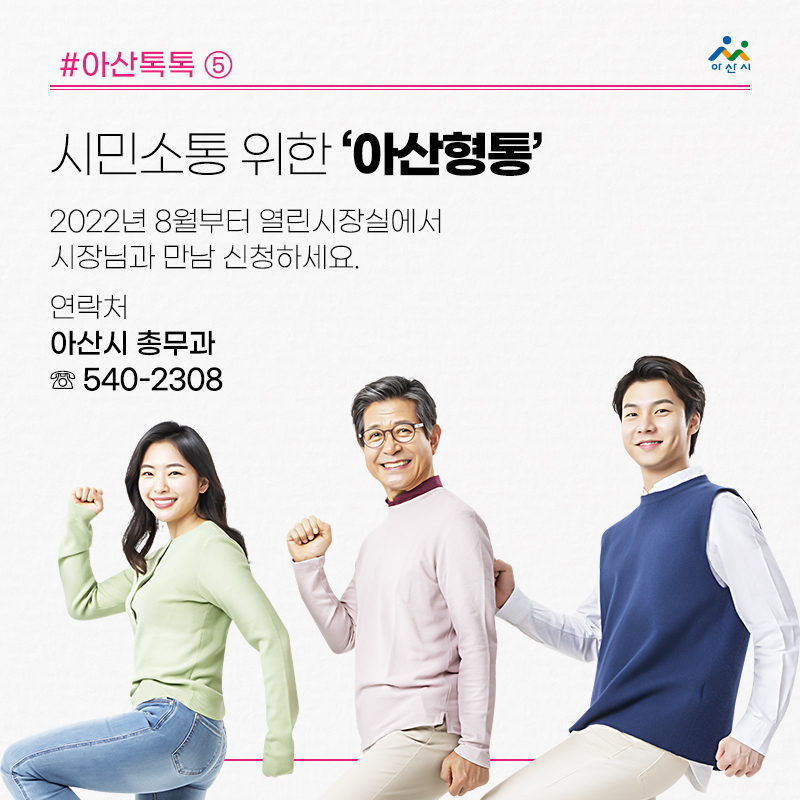 #아산톡톡 ⑤

아산시

시민소통 위한 ‘아산형통’

2022년 8월부터 열린시장실에서 시장님과 만남 신청하세요.

연락처
아산시 총무과
☏ 540-2308