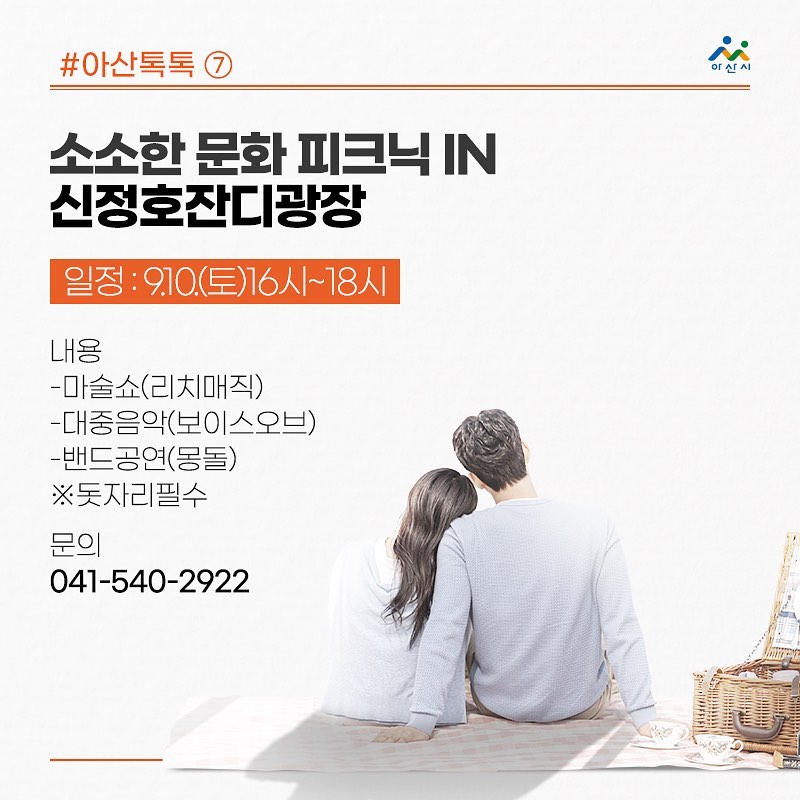 #아산톡톡 ⑦

아산시

소소한 문화 피크닉 IN
신정호잔디광장

일정 : 9.10.(토)16시~18시

내용
-마술쇼(리치매직)
-대중음악(보이스오브)
-밴드공연(몽돌)
※돗자리필수

문의
041-540-2922