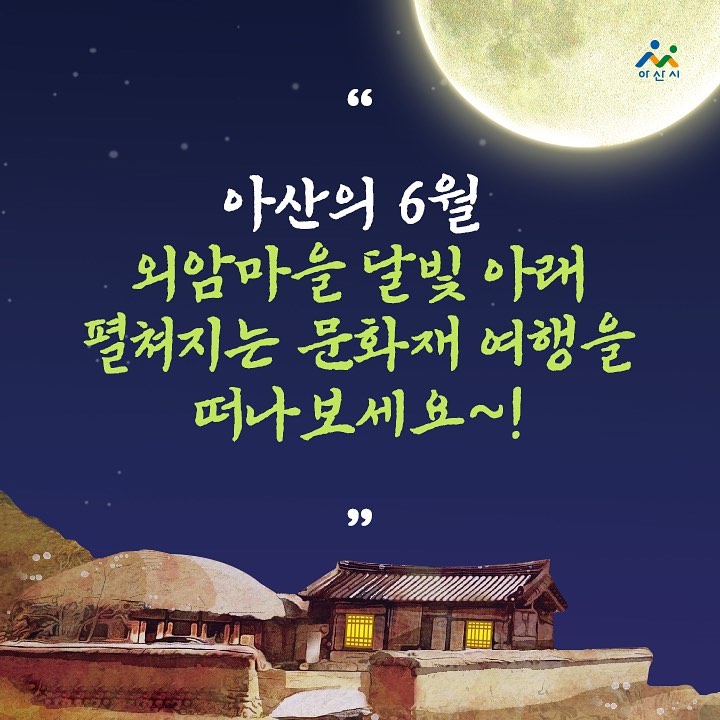 아산시

“

아산의 6월
외암마을 달빛 아래
펼쳐지는 문화재 여행을
떠나보세요~!

”