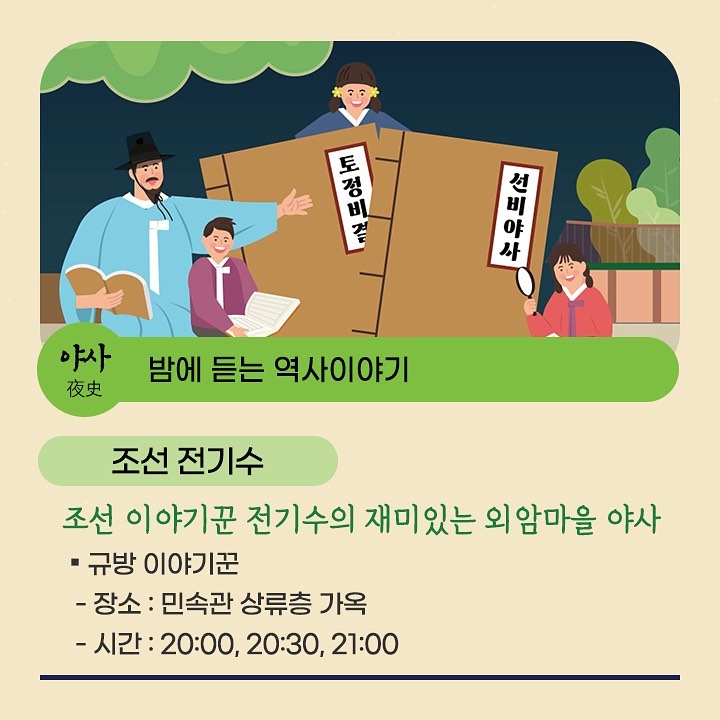 토정비결

선비야사

야사
夜史

밤에 듣는 역사이야기

조선 전기수

조선 이야기꾼 전기수의 재미있는 외암마을 야사

▪ 규방 이야기꾼

- 장소 : 민속관 상류층 가옥

- 시간 : 20:00, 20:30, 21:00